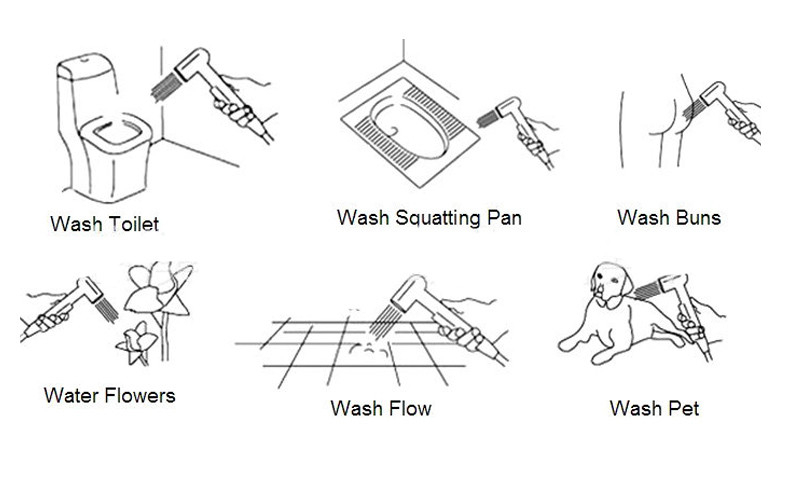 Wash Toilet

Wash Squatting Pan

Wash Buns

Water Flowers

Wash Flow

Wash Pet