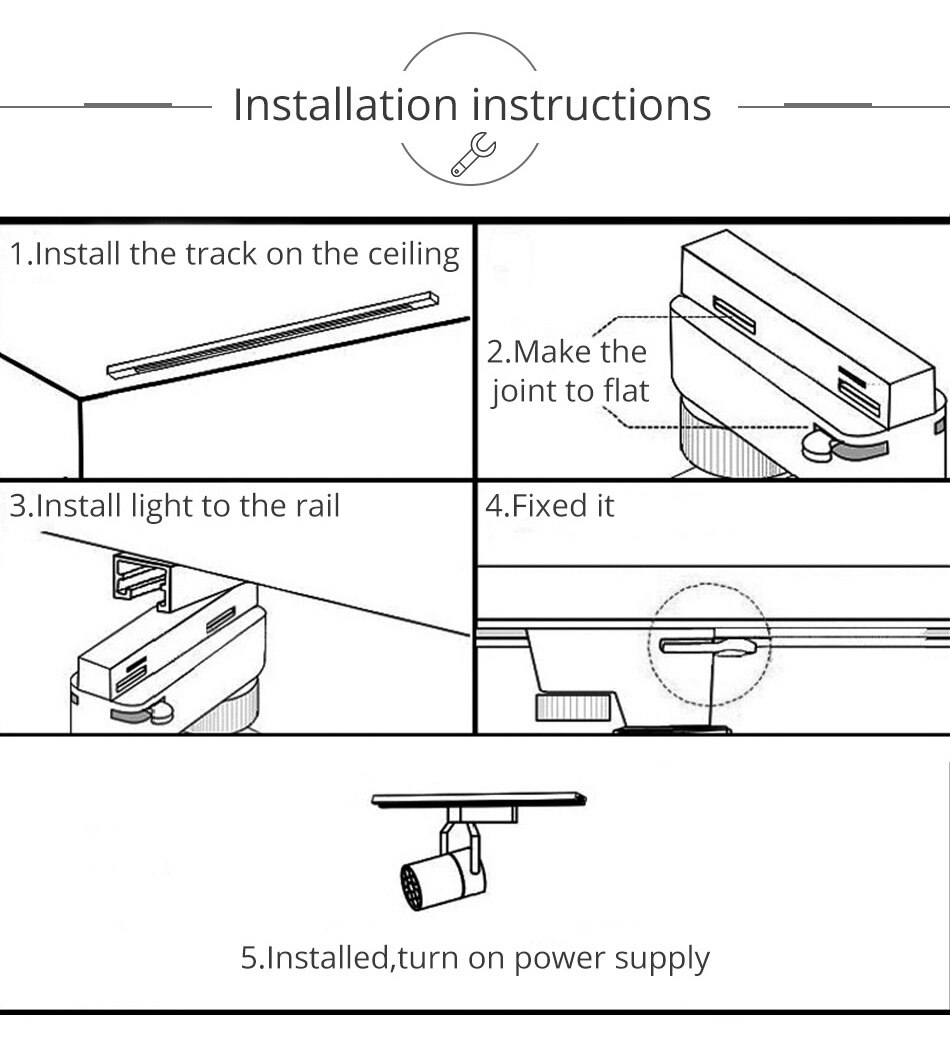 Installation instructions

1.Install the track on the ceiling

2.Make the joint to flat

3.Install light to the rail

4.Fixed it

5.Installed,turn on power supply