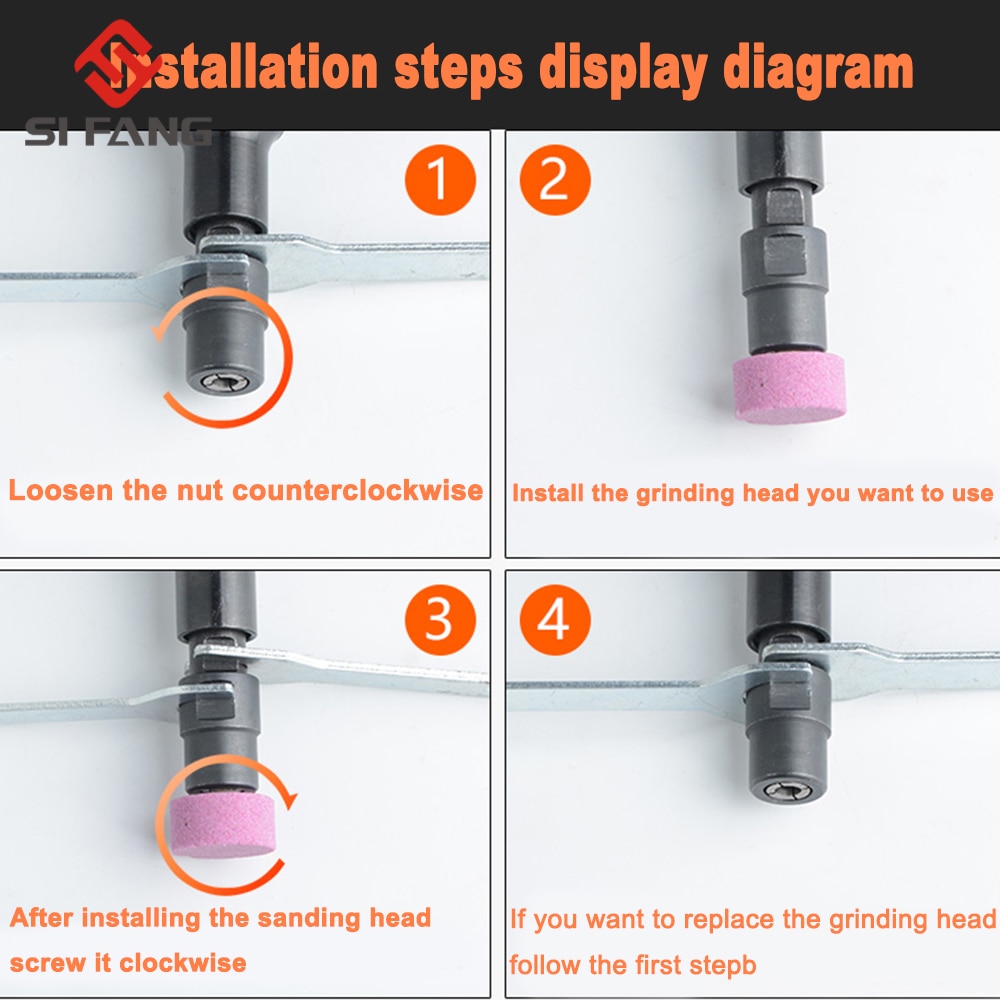 Installation steps display diagram

SI FANG

1

Loosen the nut counterclockwise

2

Install the grinding head you want to use

3

After installing the sanding head screw it clockwise

4

If you want to replace the grinding head follow the first stepb