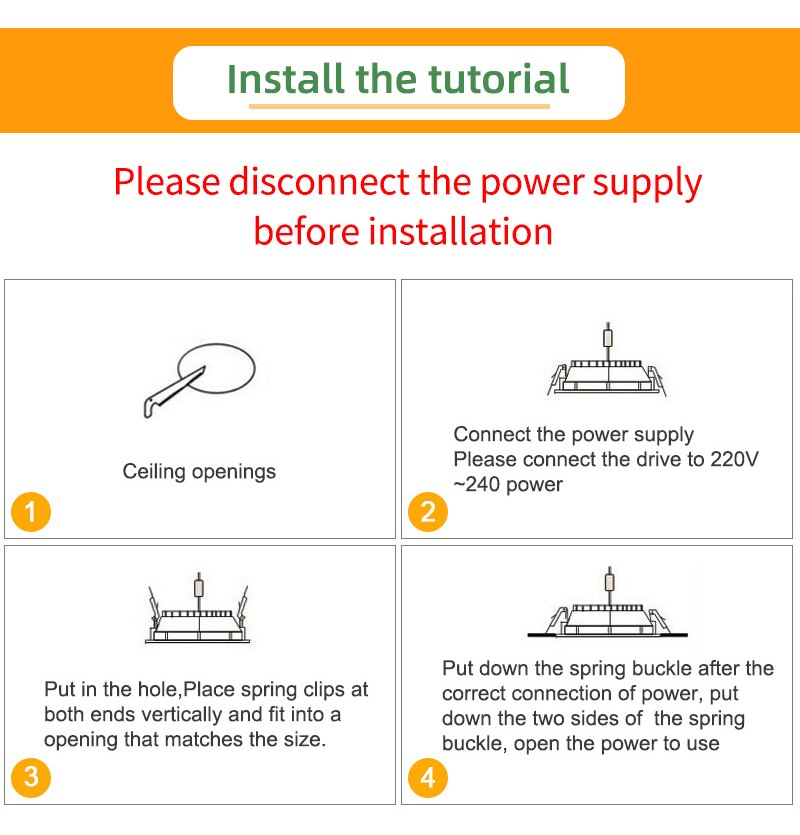 Install the tutorial

Please disconnect the power supply before installation

Ceiling openings

1

Connect the power supply
Please connect the drive to 220V ~240 power

2

Put in the hole,Place spring clips at both ends vertically and fit into a opening that matches the size.

3

Put down the spring buckle after the correct connection of power, put down the two sides of the spring buckle, open the power to use

4