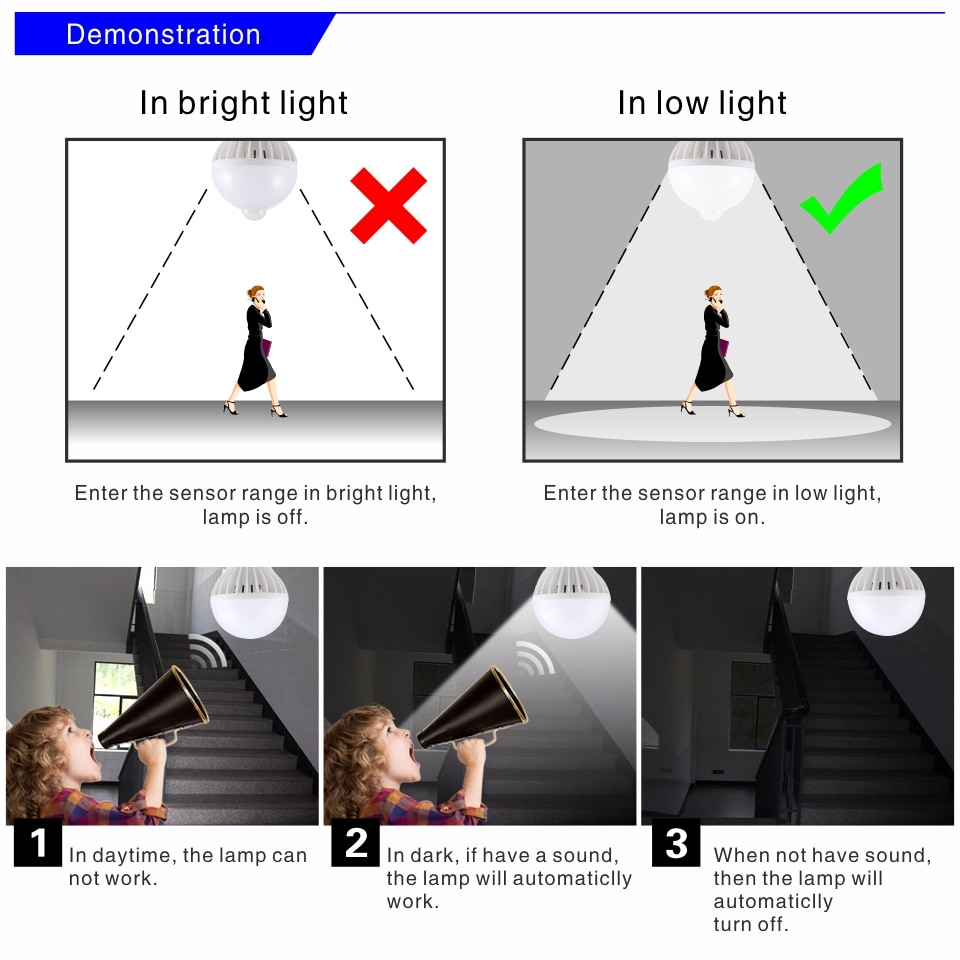 Demonstration

In bright light

Enter the sensor range in bright light, lamp is off.

In low light

Enter the sensor range in low light, lamp is on.

1 In daytime, the lamp can not work.

2 In dark, if have a sound, the lamp will automaticlly work.

3 When not have sound, then the lamp will automaticlly turn off.