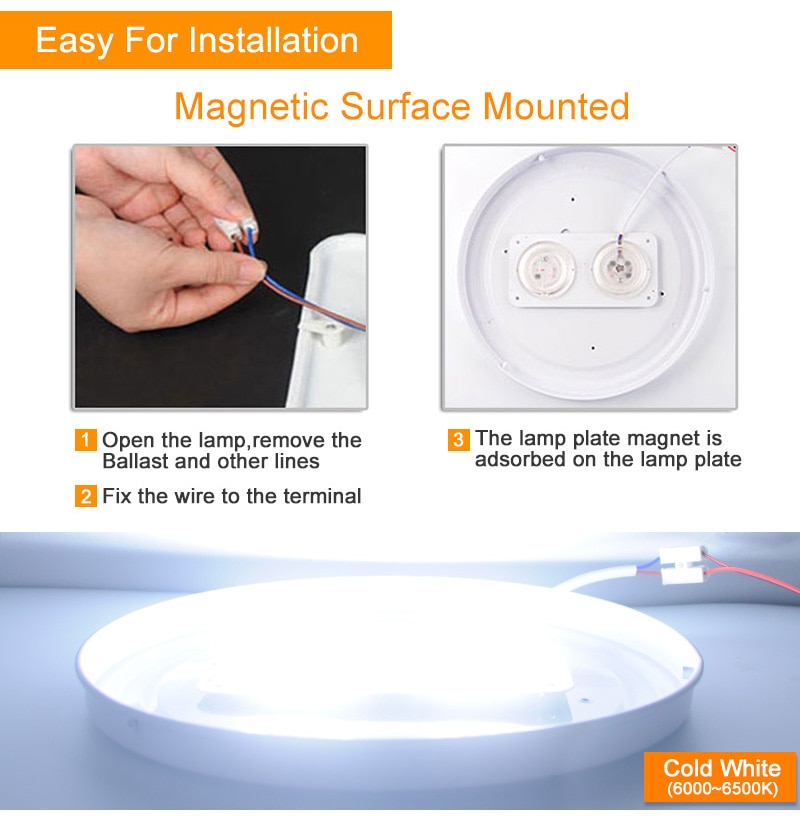 Easy For Installation

Magnetic Surface Mounted

1 Open the lamp,remove the Ballast and other lines

2 Fix the wire to the terminal

3 The lamp plate magnet is adsorbed on the lamp plate

Cold White
(6000~6500K)