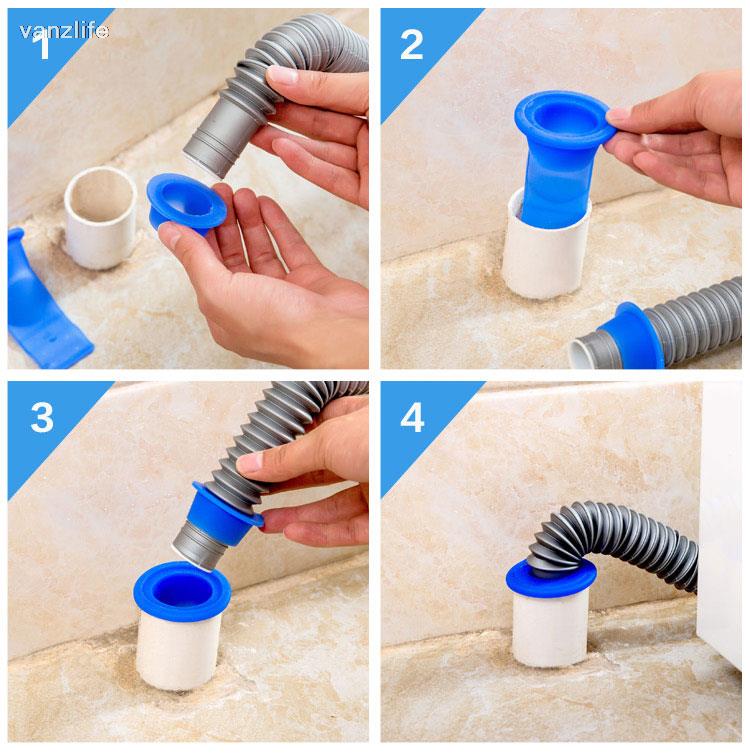 vanzlife
1

2

3

4