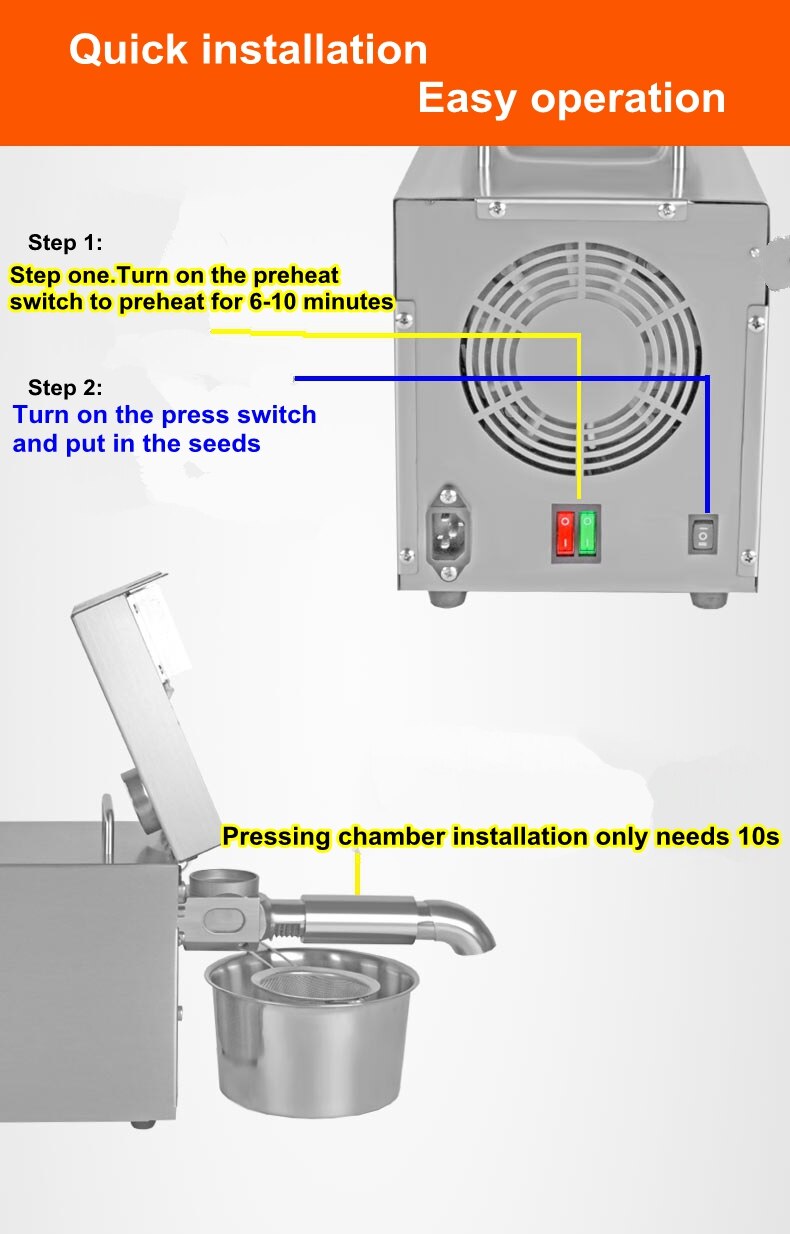 Quick installation

Easy operation

Step 1:

Step one.Turn on the preheat switch to preheat for 6-10 minutes

Step 2:

Turn on the press switch and put in the seeds

Pressing chamber installation only needs 10s