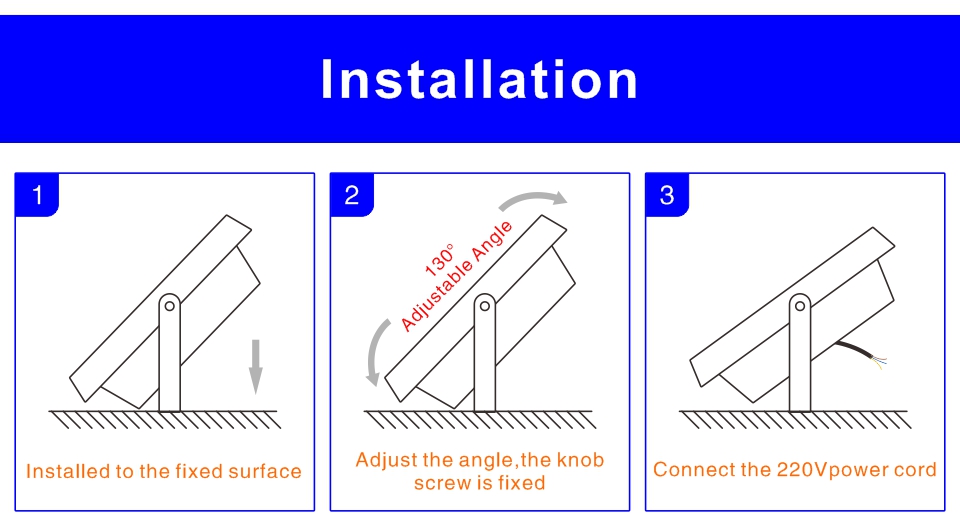 Installation

1

Installed to the fixed surface

2

130°
Adjustable Angle

Adjust the angle,the knob screw is fixed

3

Connect the 220Vpower cord