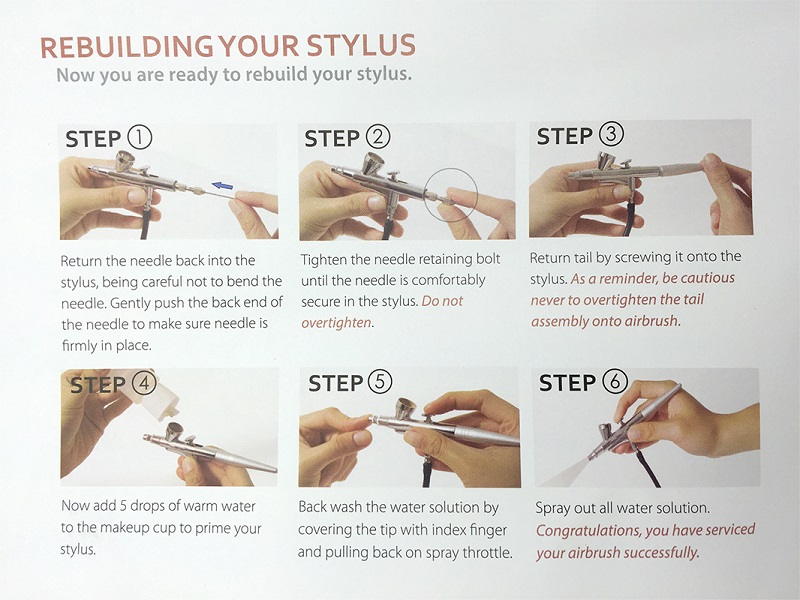 REBUILDING YOUR STYLUS
Now you are ready to rebuild your stylus.

STEP ①

Return the needle back into the stylus, being careful not to bend the needle. Gently push the back end of the needle to make sure needle is firmly in place.

STEP ②

Tighten the needle retaining bolt until the needle is comfortably secure in the stylus. Do not overtighten.

STEP ③

Return tail by screwing it onto the stylus. As a reminder, be cautious never to overtighten the tail assembly onto airbrush.

STEP ④

Now add 5 drops of warm water to the makeup cup to prime your stylus.

STEP ⑤

Back wash the water solution by covering the tip with index finger and pulling back on spray throttle.

STEP ⑥

Spray out all water solution. Congratulations, you have serviced your airbrush successfully.