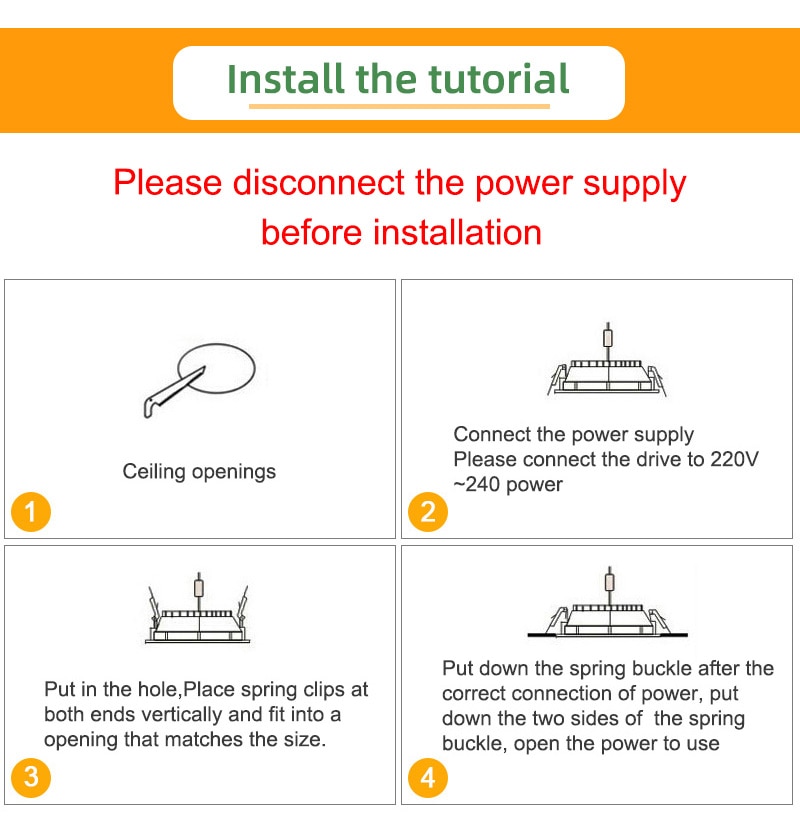 Install the tutorial

Please disconnect the power supply before installation

Ceiling openings

1

Connect the power supply
Please connect the drive to 220V ~240 power

2

Put in the hole,Place spring clips at both ends vertically and fit into a opening that matches the size.

3

Put down the spring buckle after the correct connection of power, put down the two sides of the spring buckle, open the power to use

4