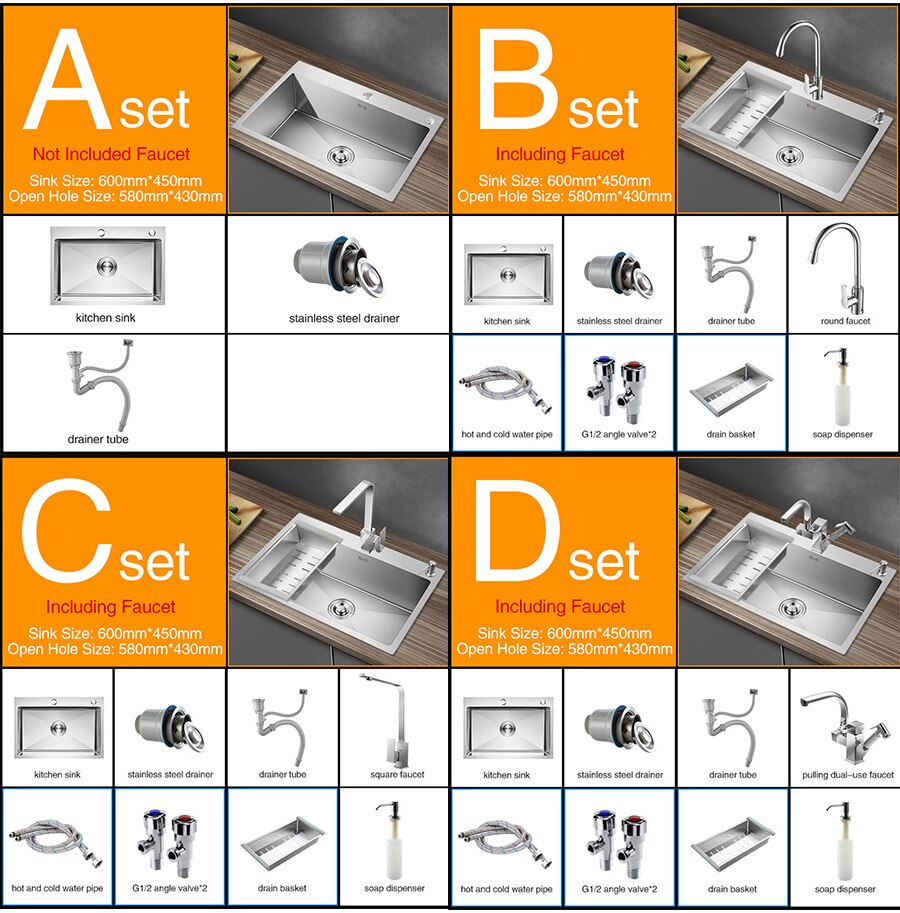 A set
Not Included Faucet
Sink Size: 600mm*450mm
Open Hole Size: 580mm*430mm

kitchen sink

stainless steel drainer

drainer tube

B set
Including Faucet
Sink Size: 600mm*450mm
Open Hole Size: 580mm*430mm

kitchen sink

stainless steel drainer

drainer tube

round faucet

hot and cold water pipe

G1/2 angle valve*2

drain basket

soap dispenser

C set
Including Faucet
Sink Size: 600mm*450mm
Open Hole Size: 580mm*430mm

kitchen sink

stainless steel drainer

drainer tube

square faucet

hot and cold water pipe

G1/2 angle valve*2

drain basket

soap dispenser

D set
Including Faucet
Sink Size: 600mm*450mm
Open Hole Size: 580mm*430mm

kitchen sink

stainless steel drainer

drainer tube

pulling dual-use faucet

hot and cold water pipe

G1/2 angle valve*2

drain basket

soap dispenser