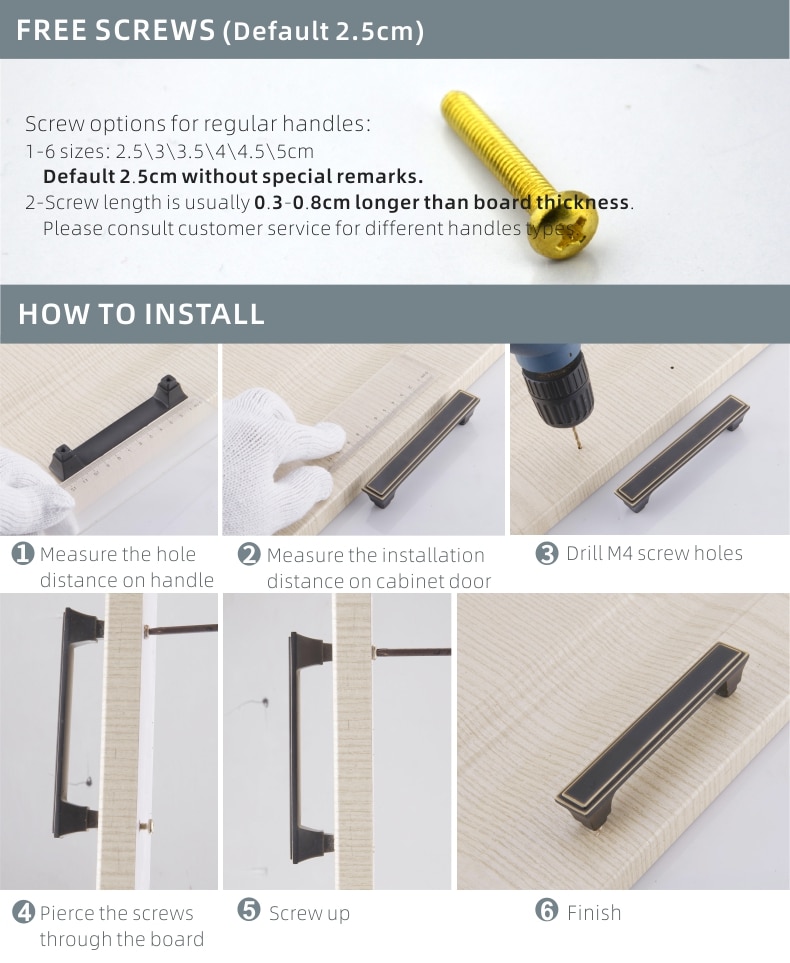 FREE SCREWS (Default 2.5cm)

Screw options for regular handles:
1-6 sizes: 2.5\3\3.5\4\4.5\5cm
Default 2.5cm without special remarks.
2-Screw length is usually 0.3-0.8cm longer than board thickness.
Please consult customer service for different handles types.

HOW TO INSTALL

1 Measure the hole distance on handle

2 Measure the installation distance on cabinet door

3 Drill M4 screw holes

4 Pierce the screws through the board

5 Screw up

6 Finish