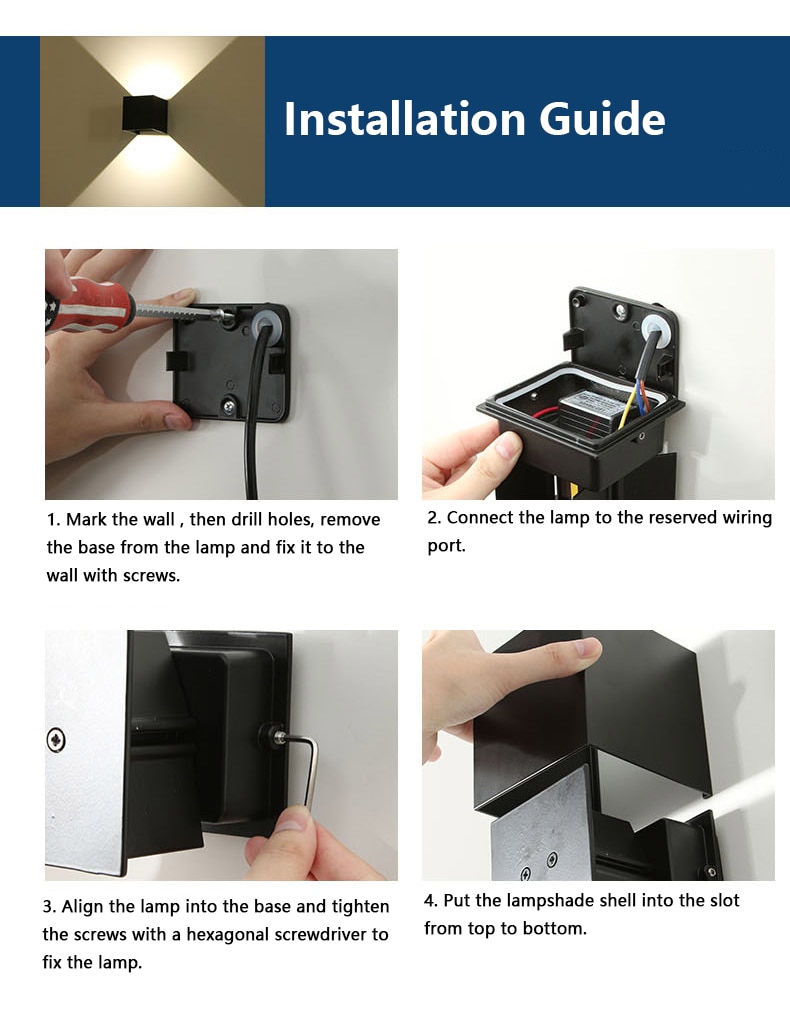 Installation Guide

1. Mark the wall , then drill holes, remove the base from the lamp and fix it to the wall with screws.

2. Connect the lamp to the reserved wiring port.

3. Align the lamp into the base and tighten the screws with a hexagonal screwdriver to fix the lamp.

4. Put the lampshade shell into the slot from top to bottom.