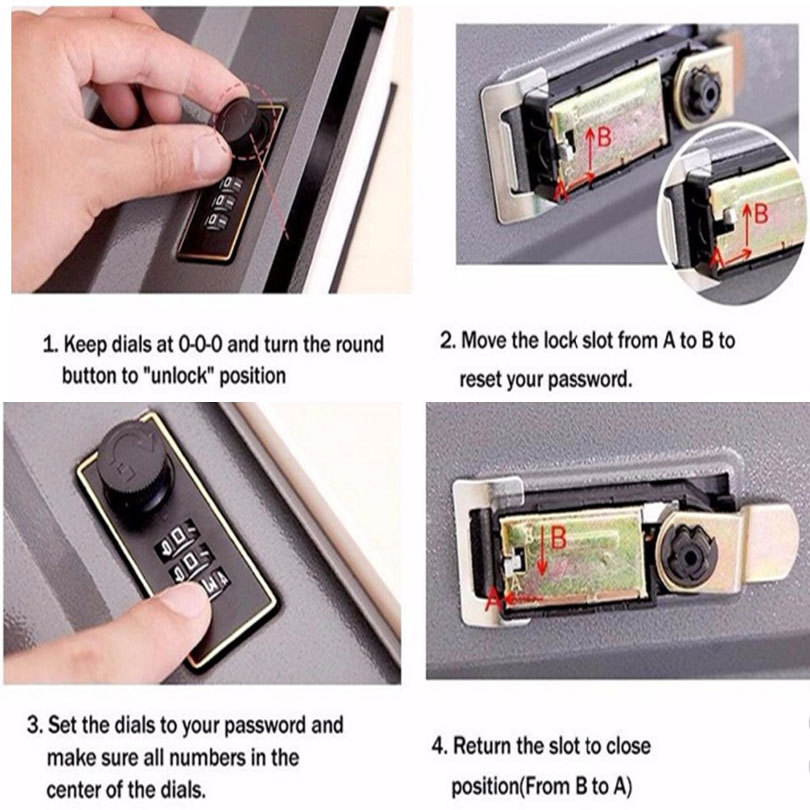 B
A
B
A

1. Keep dials at 0-0-0 and turn the round button to "unlock" position

2. Move the lock slot from A to B to reset your password.

B
A

3. Set the dials to your password and make sure all numbers in the center of the dials.

4. Return the slot to close position(From B to A)