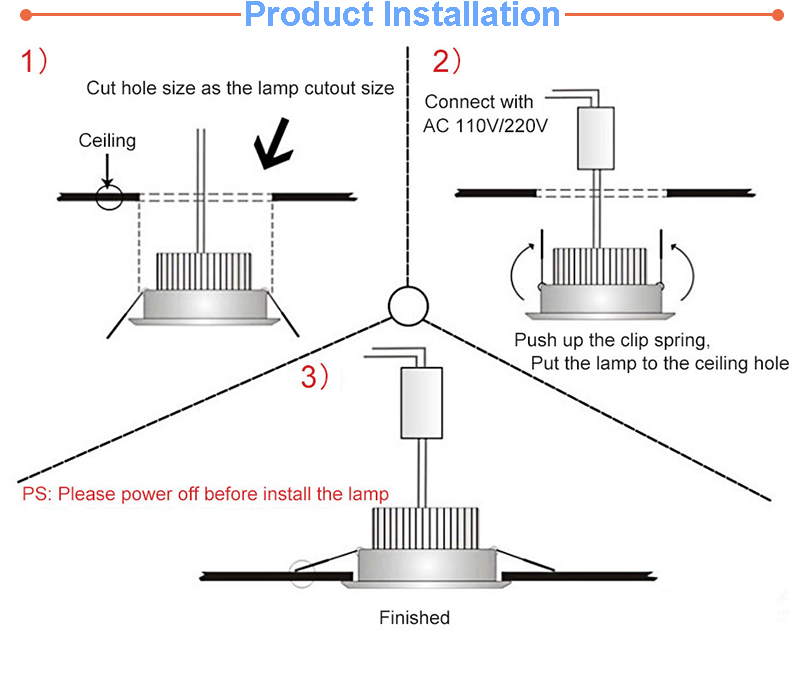 Product Installation

1）

Cut hole size as the lamp cutout size

Ceiling

2）

Connect with AC 110V/220V

Push up the clip spring, Put the lamp to the ceiling hole

3）

PS: Please power off before install the lamp

Finished