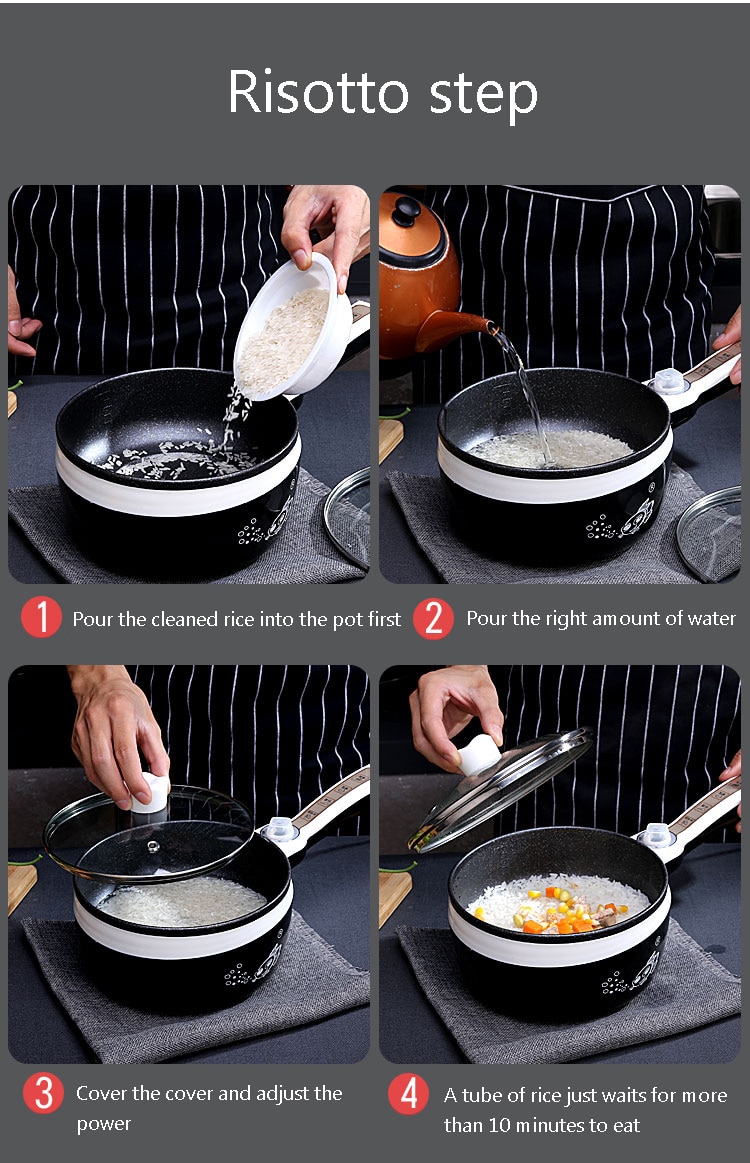 Risotto step

1 Pour the cleaned rice into the pot first

2 Pour the right amount of water

3 Cover the cover and adjust the power

4 A tube of rice just waits for more than 10 minutes to eat