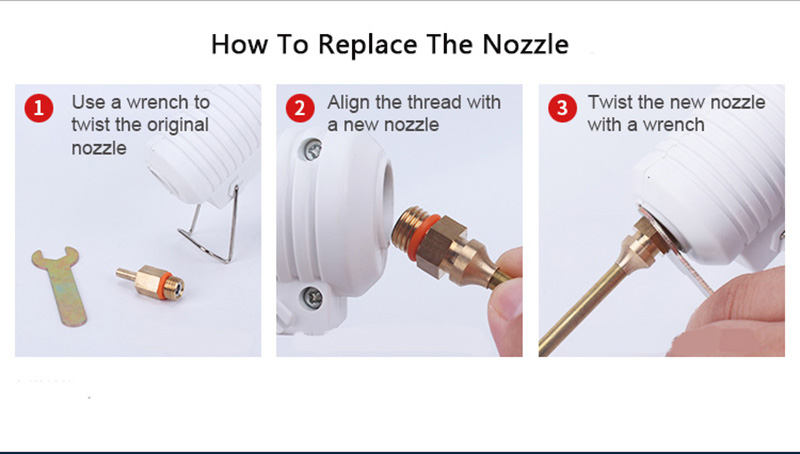 How To Replace The Nozzle

1 Use a wrench to twist the original nozzle

2 Align the thread with a new nozzle

3 Twist the new nozzle with a wrench