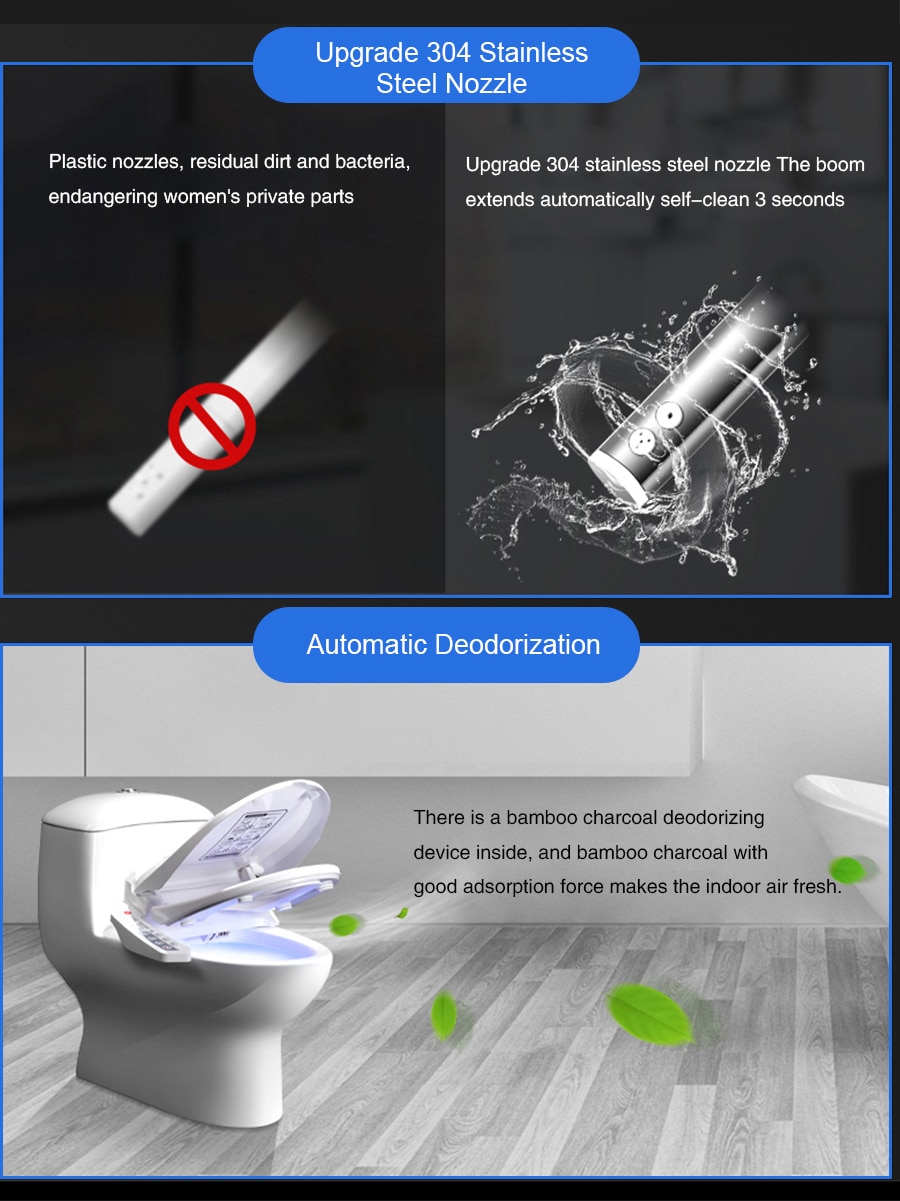 Upgrade 304 Stainless Steel Nozzle

Plastic nozzles, residual dirt and bacteria, endangering women's private parts

Upgrade 304 stainless steel nozzle The boom extends automatically self-clean 3 seconds

Automatic Deodorization

There is a bamboo charcoal deodorizing device inside, and bamboo charcoal with good adsorption force makes the indoor air fresh.