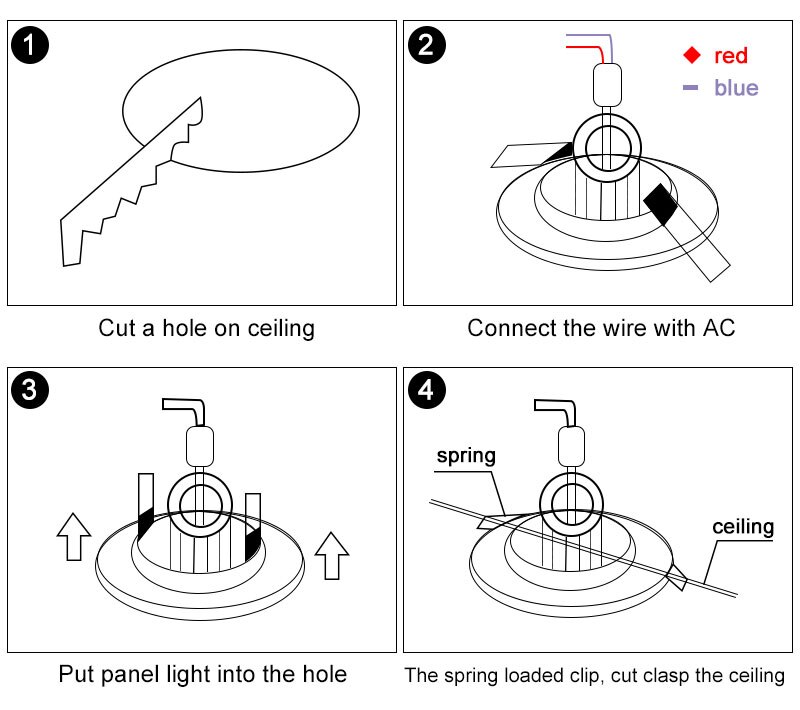 1

Cut a hole on ceiling

2

red
blue

Connect the wire with AC

3

Put panel light into the hole

4

spring

ceiling

The spring loaded clip, cut clasp the ceiling