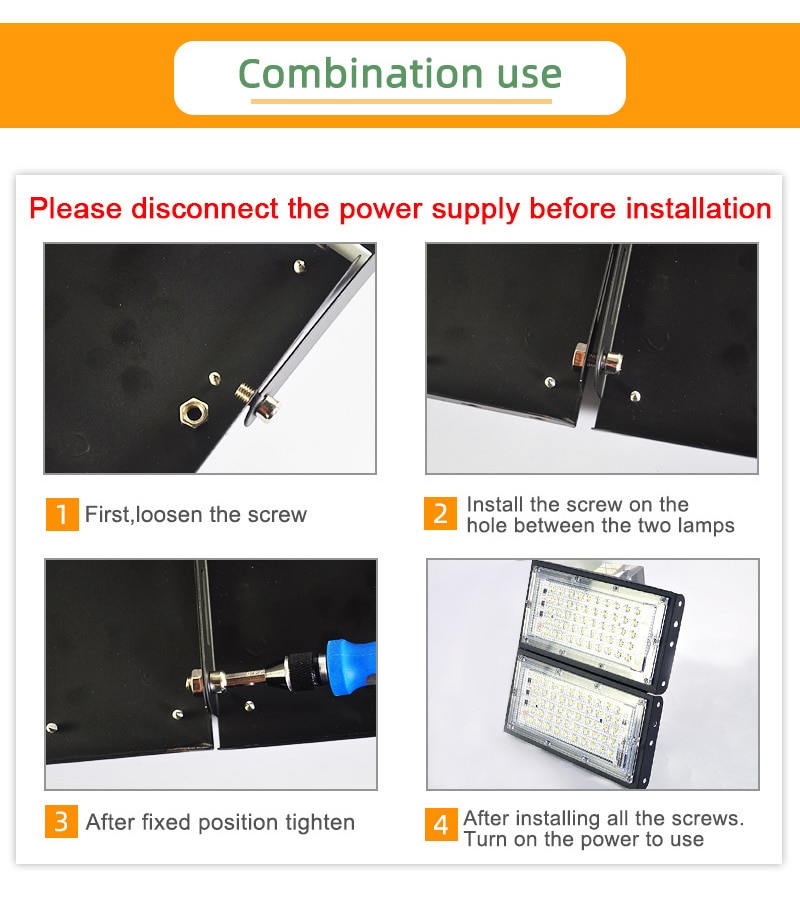 Combination use

Please disconnect the power supply before installation

1 First,loosen the screw

2 Install the screw on the hole between the two lamps

3 After fixed position tighten

4 After installing all the screws. Turn on the power to use