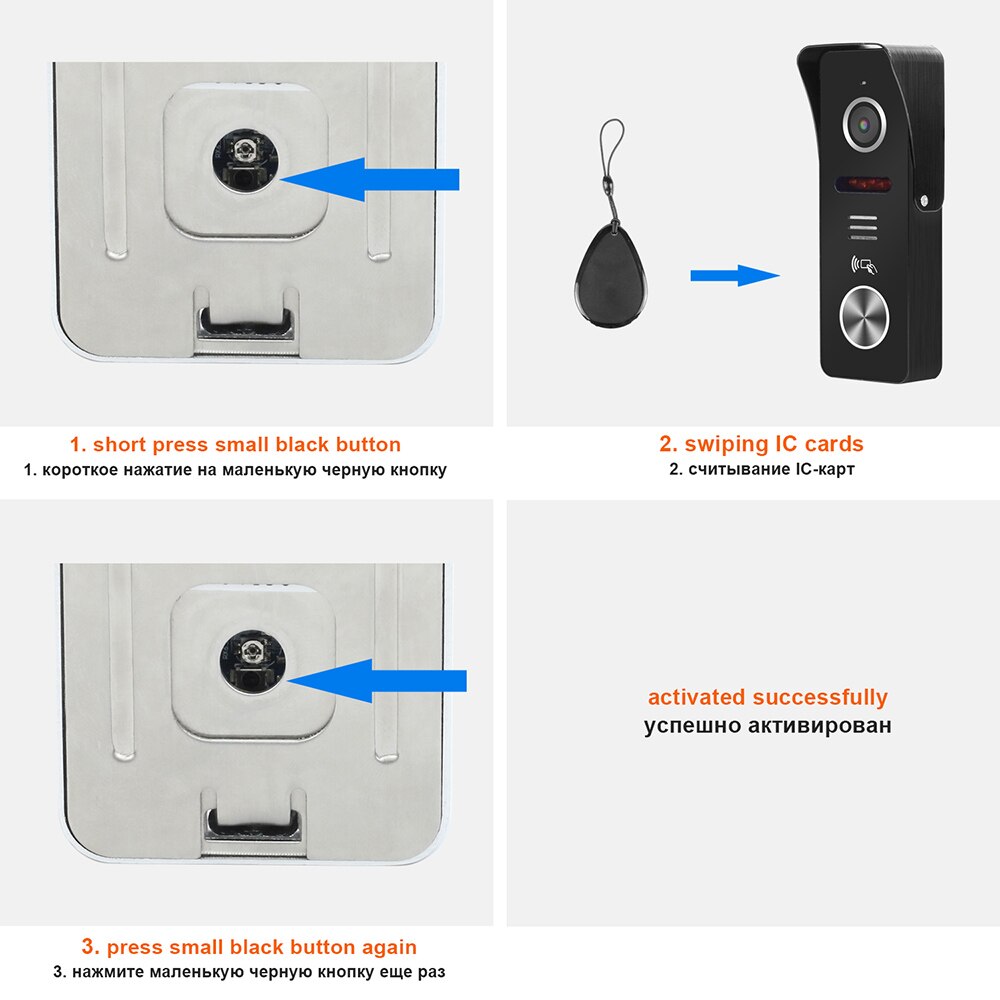 1. short press small black button
1. короткое нажатие на маленькую черную кнопку

2. swiping IC cards
2. считывание IC-карт

3. press small black button again
3. нажмите маленькую черную кнопку еще раз

activated successfully
успешно активирован