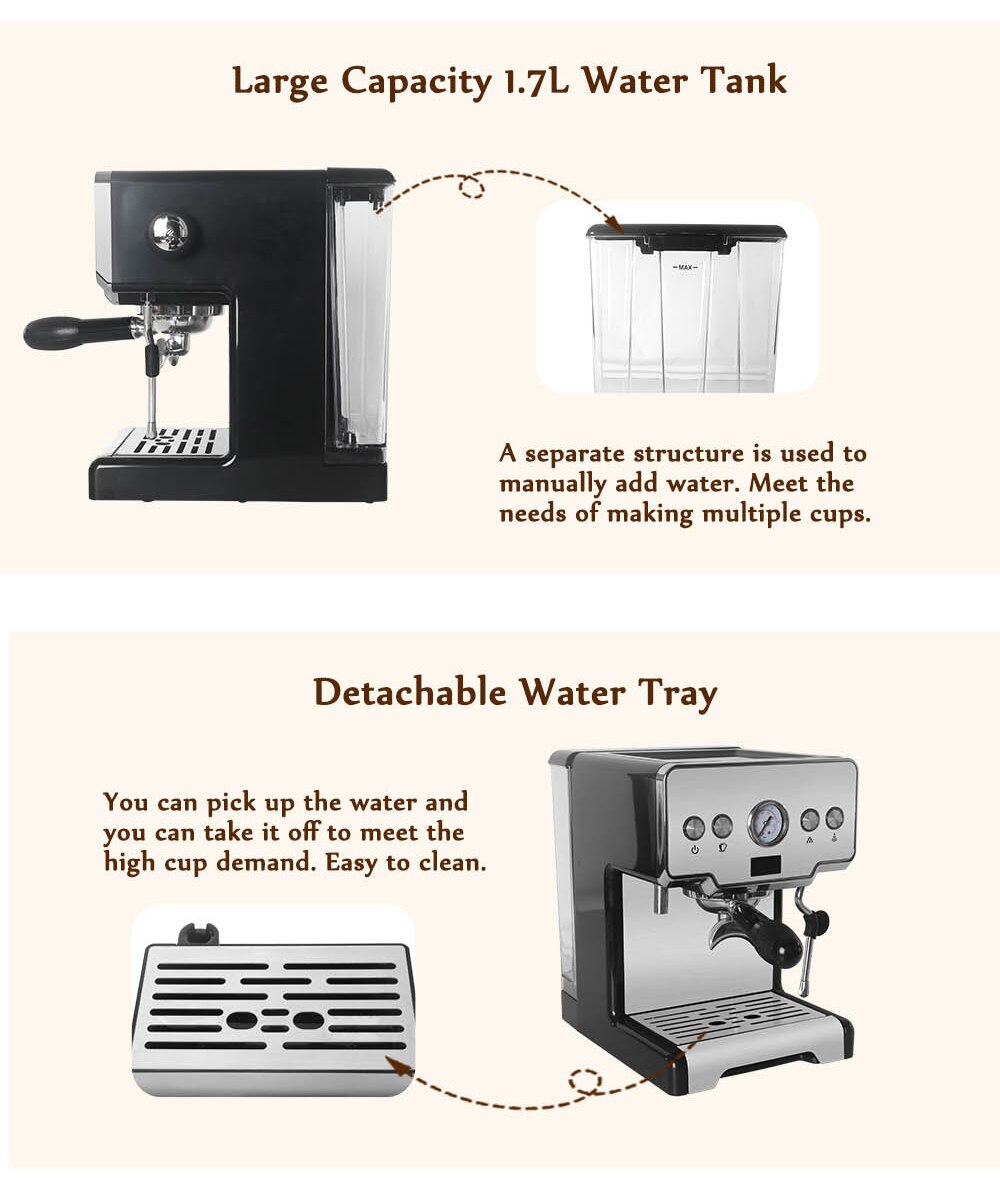 Large Capacity 1.7L Water Tank

MAX

A separate structure is used to manually add water. Meet the needs of making multiple cups.

Detachable Water Tray

You can pick up the water and you can take it off to meet the high cup demand. Easy to clean.