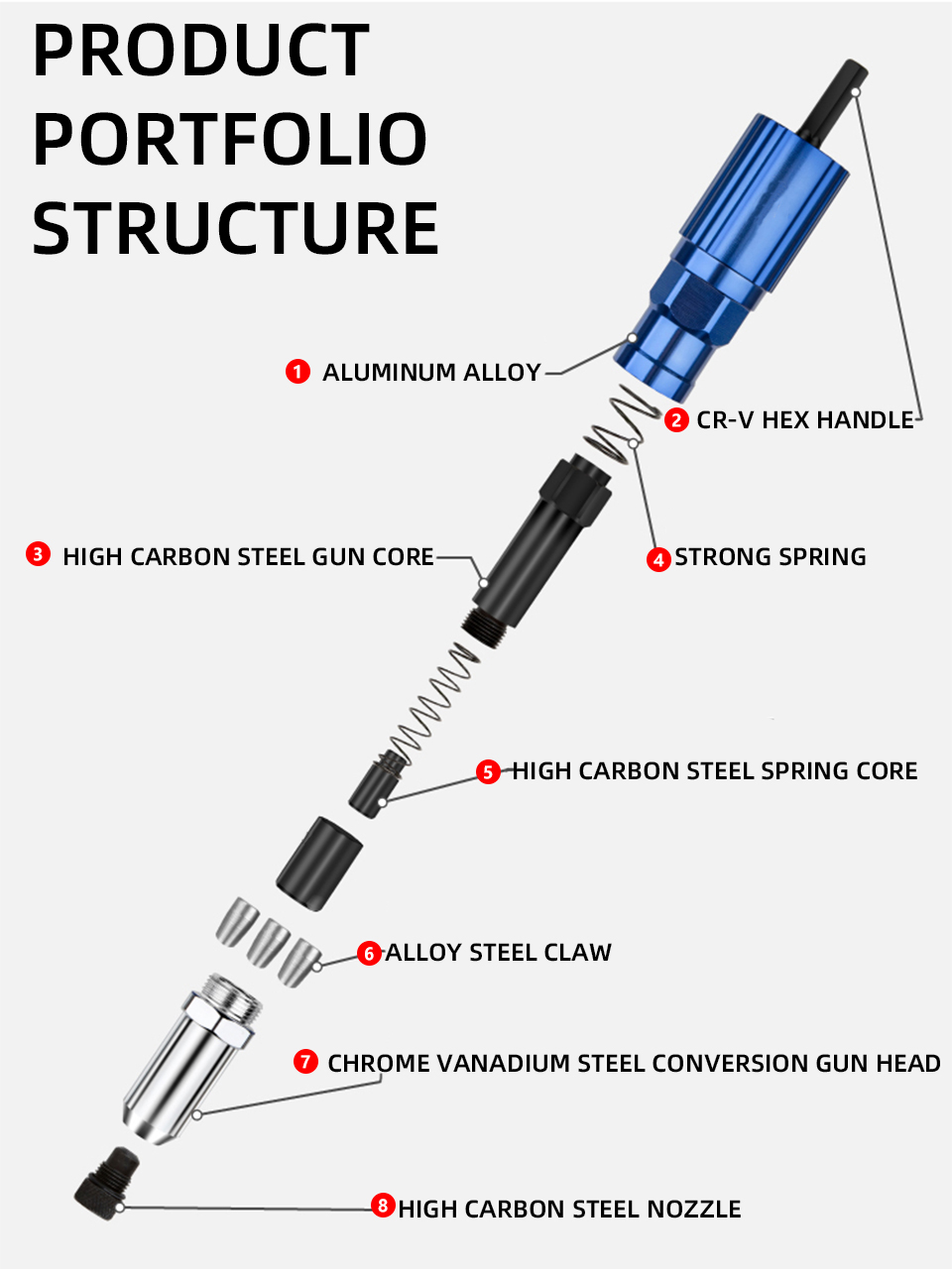 PRODUCT PORTFOLIO STRUCTURE

1 ALUMINUM ALLOY

2 CR-V HEX HANDLE

3 HIGH CARBON STEEL GUN CORE

4 STRONG SPRING

5 HIGH CARBON STEEL SPRING CORE

6 ALLOY STEEL CLAW

7 CHROME VANADIUM STEEL CONVERSION GUN HEAD

8 HIGH CARBON STEEL NOZZLE