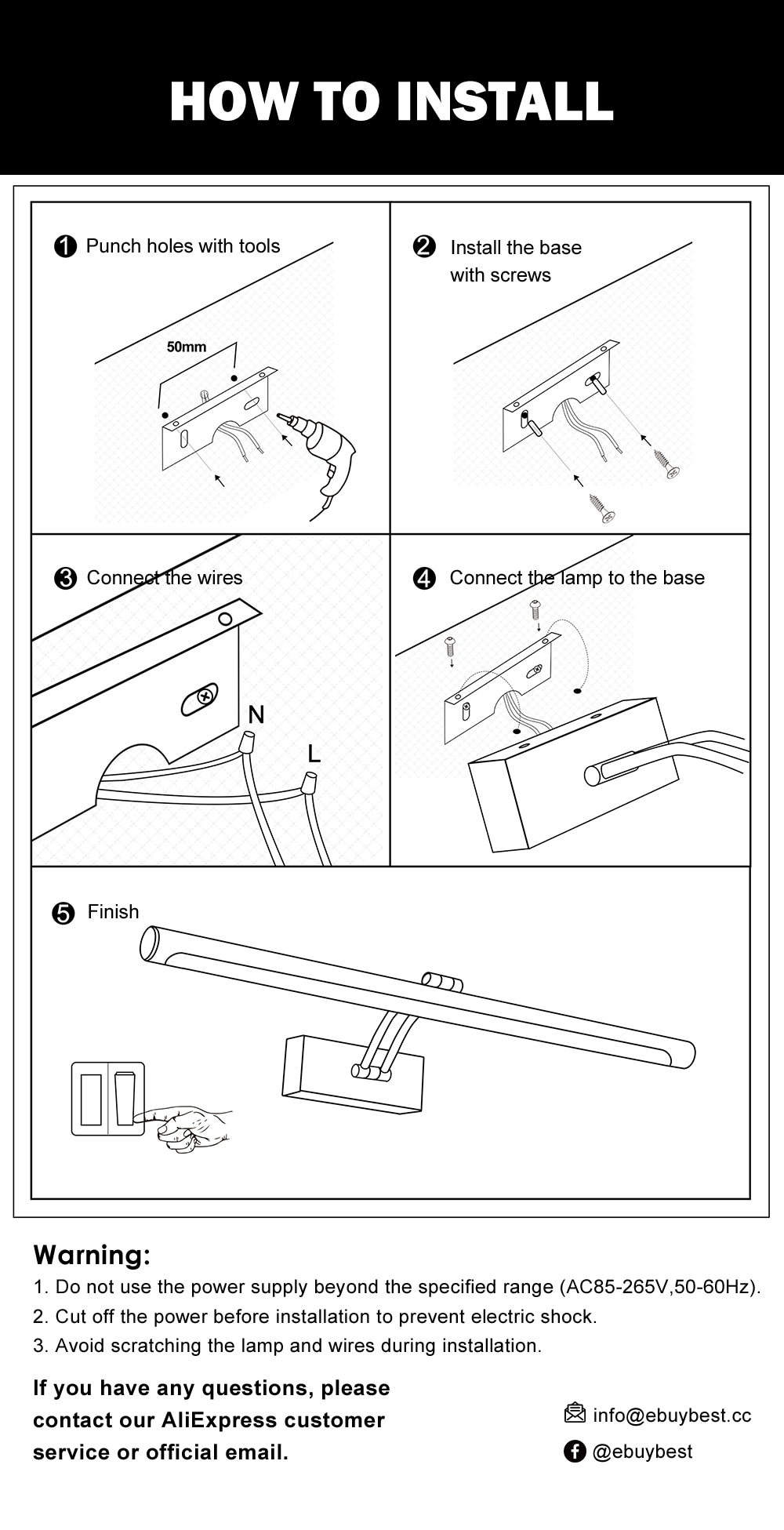 HOW TO INSTALL

❶ Punch holes with tools

50mm

❷ Install the base with screws

❸ Connect the wires

N

L

❹ Connect the lamp to the base

❺ Finish

Warning:
1. Do not use the power supply beyond the specified range (AC85-265V,50-60Hz).
2. Cut off the power before installation to prevent electric shock.
3. Avoid scratching the lamp and wires during installation.

If you have any questions, please contact our AliExpress customer service or official email.

info@ebuybest.cc

@ebuybest