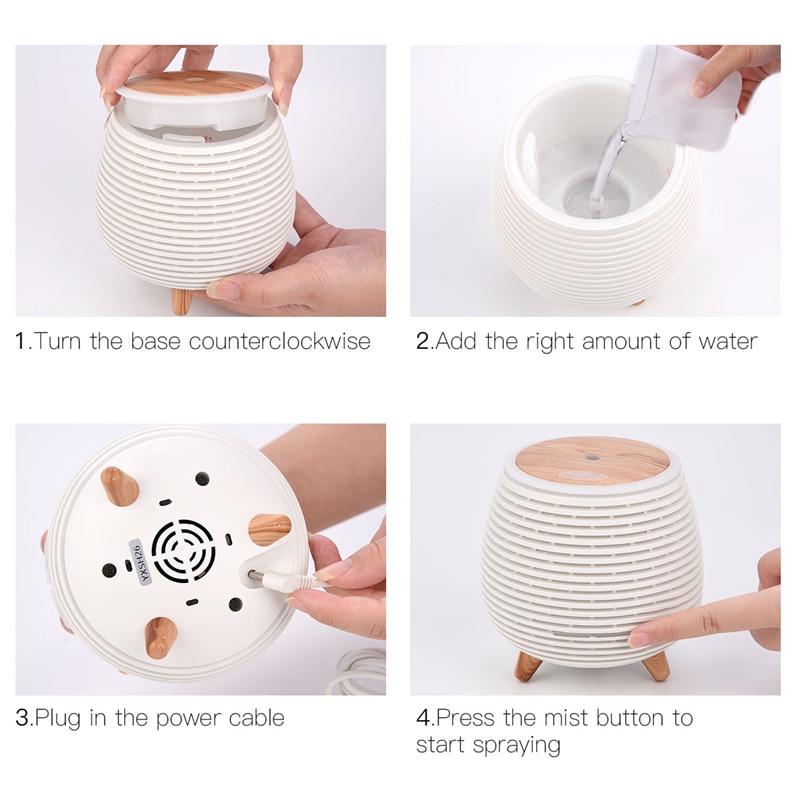 1.Turn the base counterclockwise

2.Add the right amount of water

YXSH26

3.Plug in the power cable

4.Press the mist button to start spraying