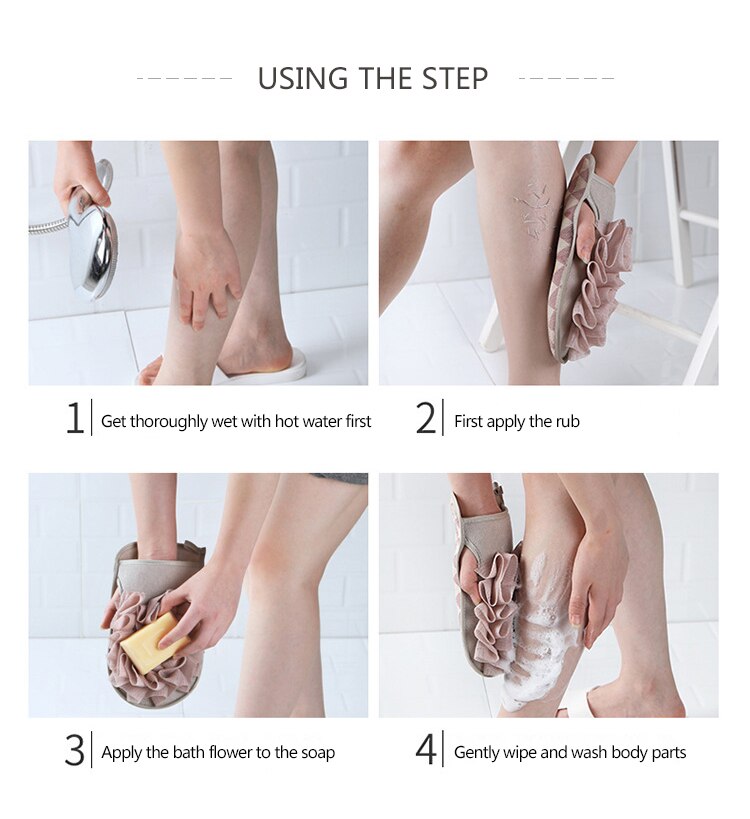 USING THE STEP

1 Get thoroughly wet with hot water first

2 First apply the rub

3 Apply the bath flower to the soap

4 Gently wipe and wash body parts