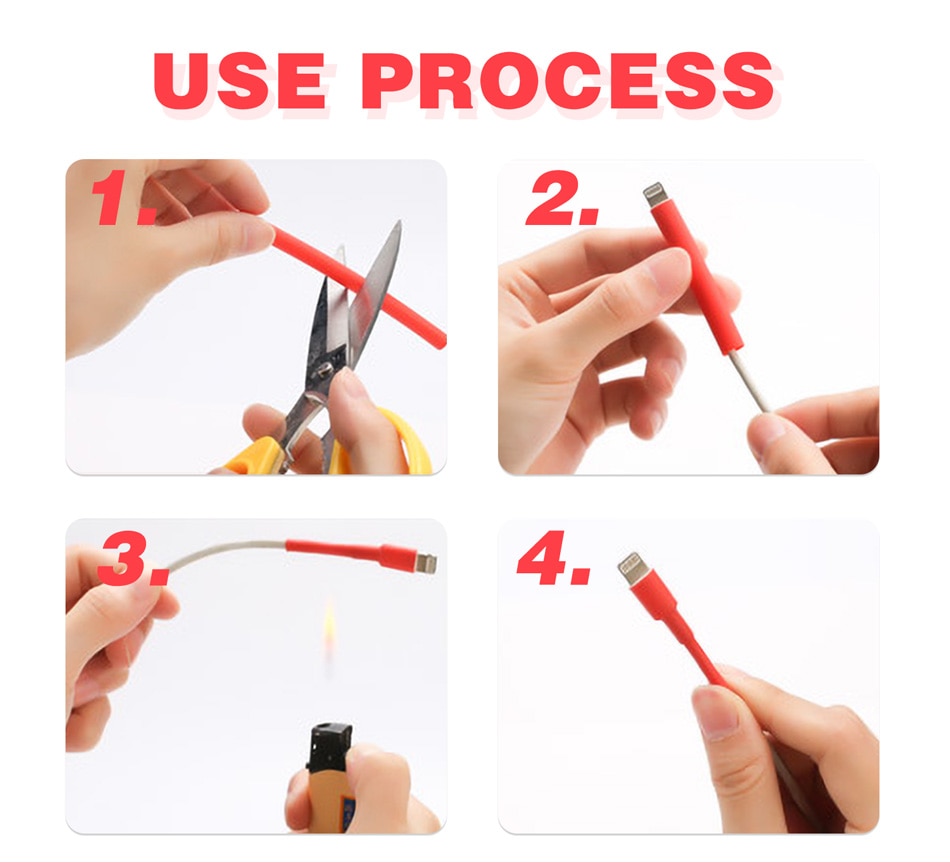 USE PROCESS

1.

2.

3.

4.