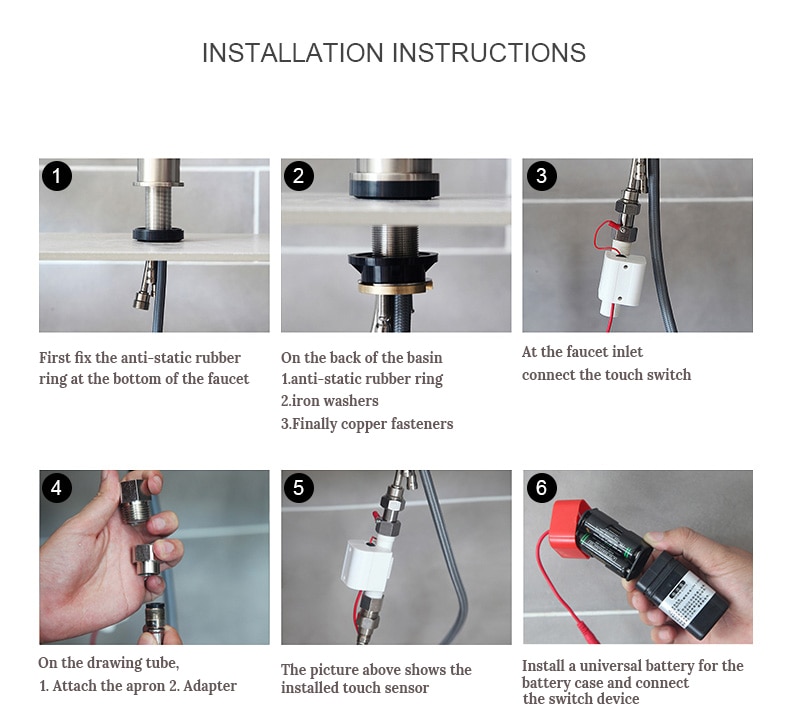 INSTALLATION INSTRUCTIONS

1

First fix the anti-static rubber ring at the bottom of the faucet

2

On the back of the basin
1.anti-static rubber ring
2.iron washers
3.Finally copper fasteners

3

At the faucet inlet connect the touch switch

4

On the drawing tube,
1. Attach the apron 2. Adapter

5

The picture above shows the installed touch sensor

6

Install a universal battery for the battery case and connect the switch device