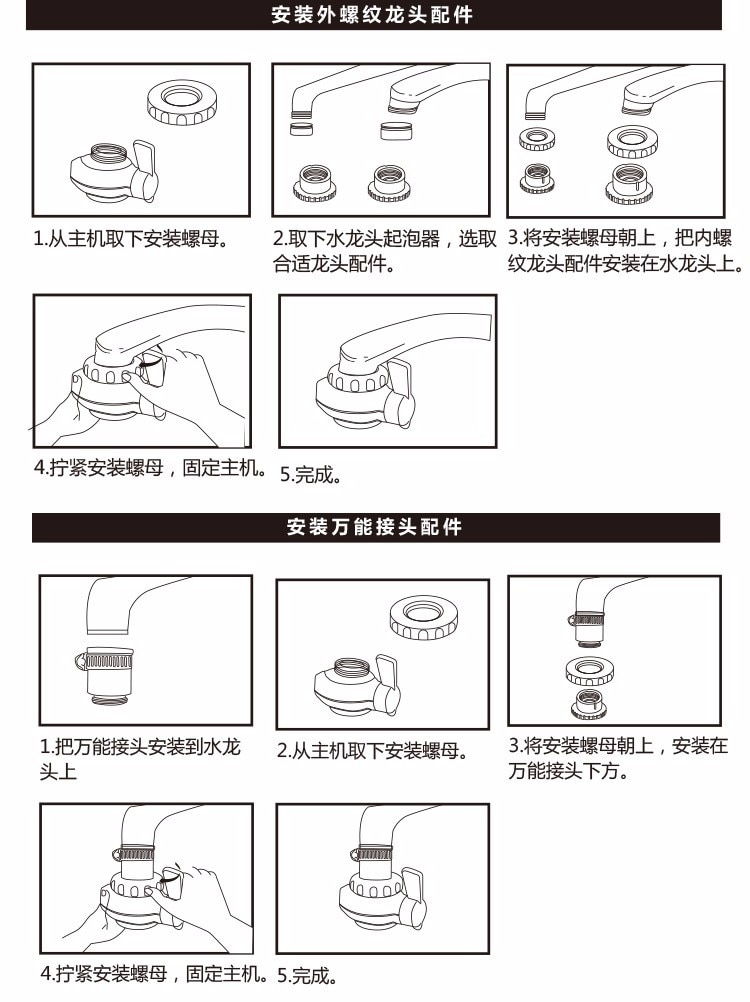 安装外螺纹龙头配件

1.从主机取下安装螺母。

2.取下水龙头起泡器，选取合适龙头配件。

3.将安装螺母朝上，把内螺纹龙头配件安装在水龙头上。

4.拧紧安装螺母，固定主机。

5.完成。

安装万能接头配件

1.把万能接头安装到水龙头上

2.从主机取下安装螺母。

3.将安装螺母朝上，安装在万能接头下方。

4.拧紧安装螺母，固定主机。

5.完成。