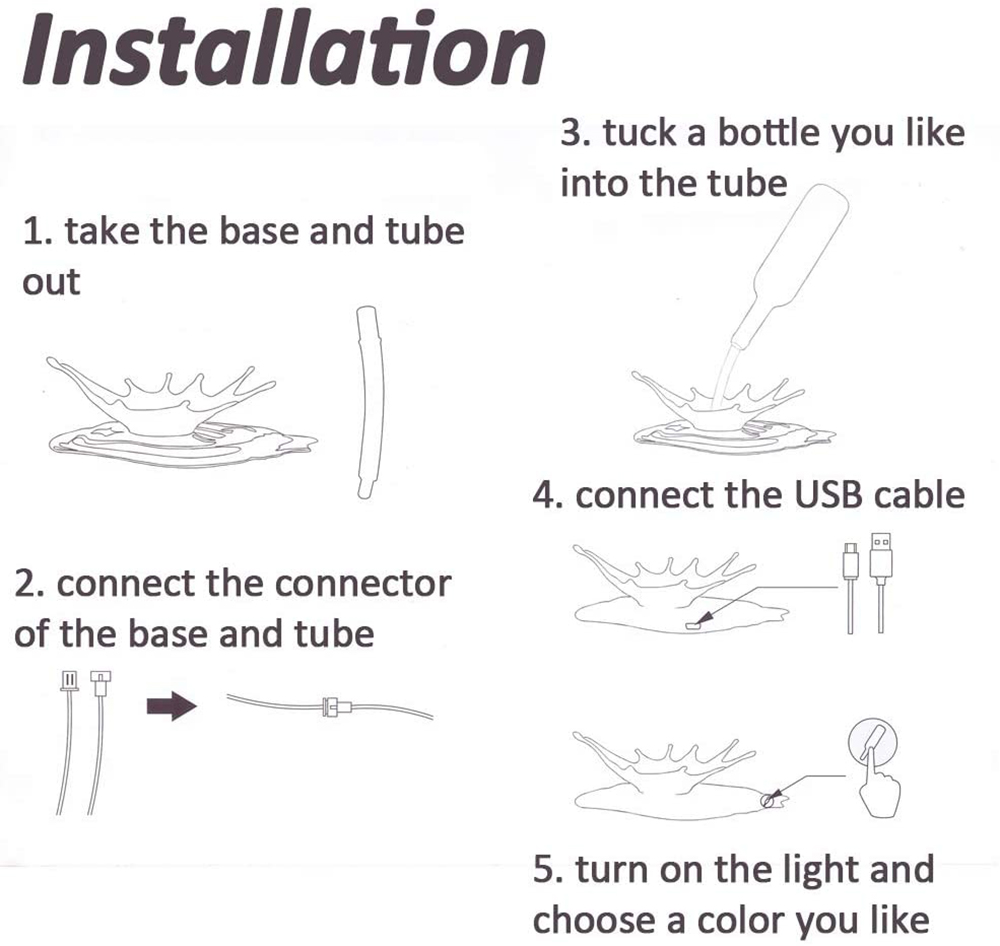 Installation

1. take the base and tube out

2. connect the connector of the base and tube

3. tuck a bottle you like into the tube

4. connect the USB cable

5. turn on the light and choose a color you like