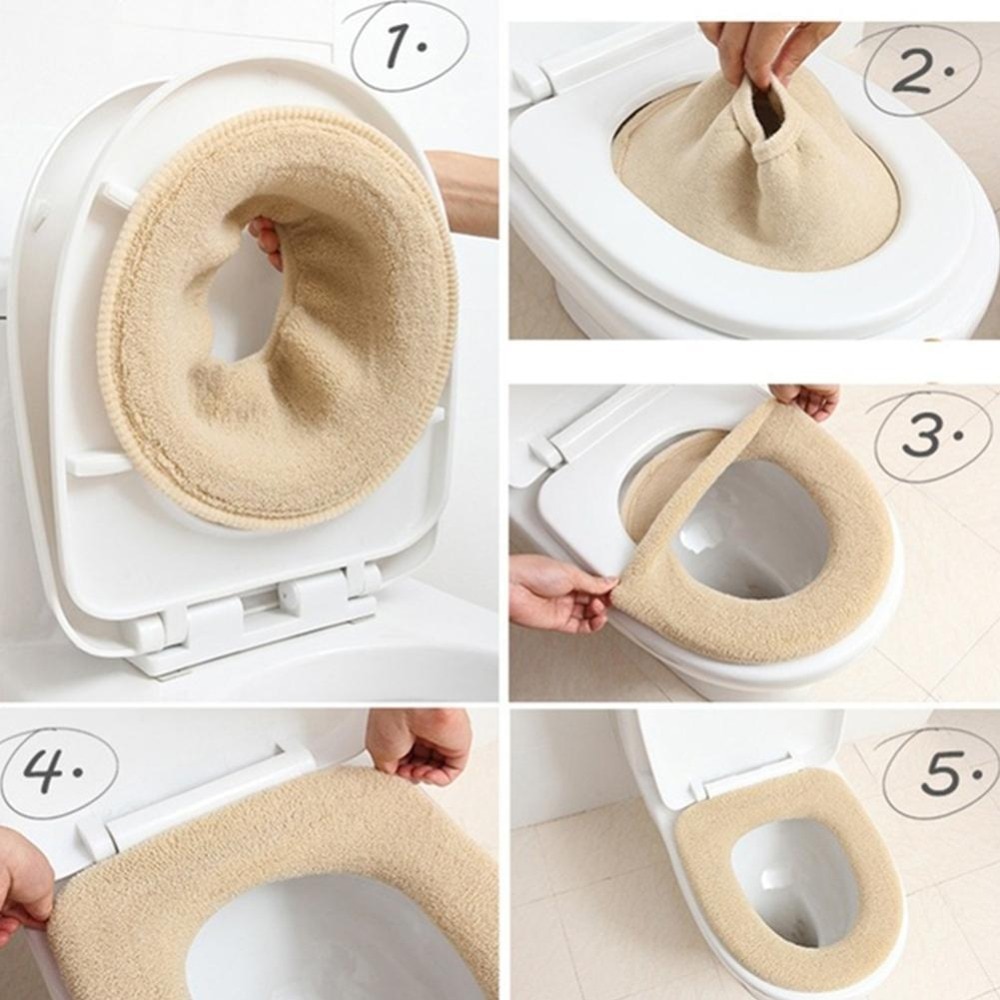 1.

2.

3.

4.

5.