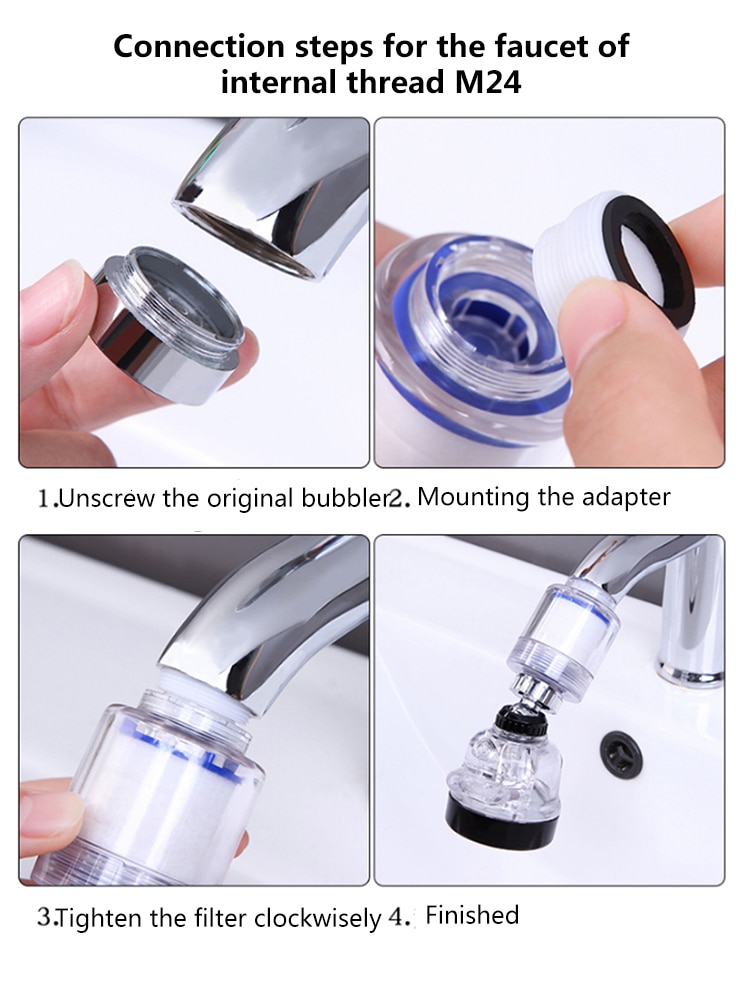 Connection steps for the faucet of internal thread M24

1.Unscrew the original bubbler

2. Mounting the adapter

3.Tighten the filter clockwisely

4. Finished