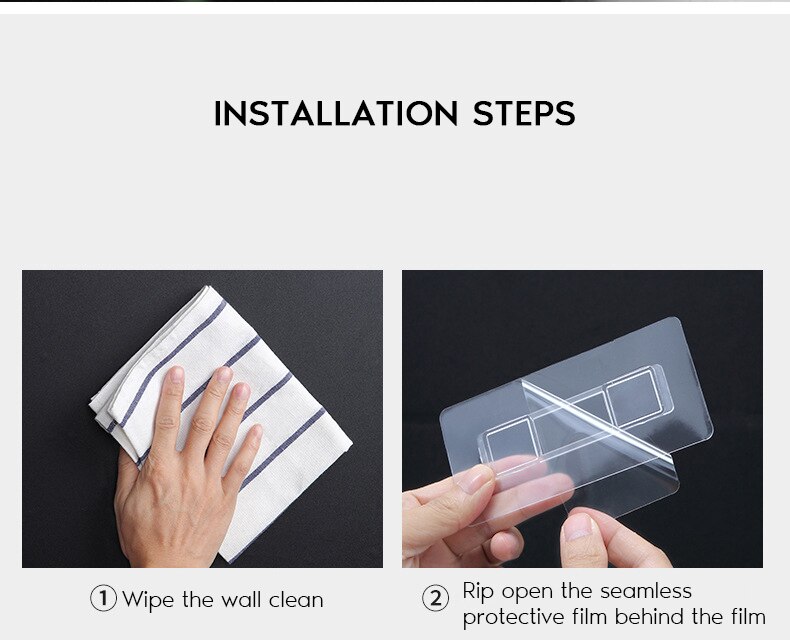 INSTALLATION STEPS

① Wipe the wall clean

② Rip open the seamless protective film behind the film