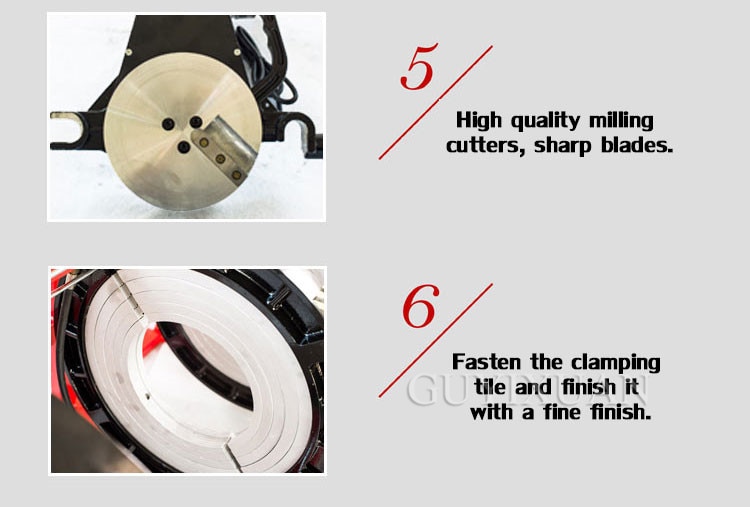 5

High quality milling cutters, sharp blades.

6

Fasten the clamping tile and finish it with a fine finish.

GUYINUAN