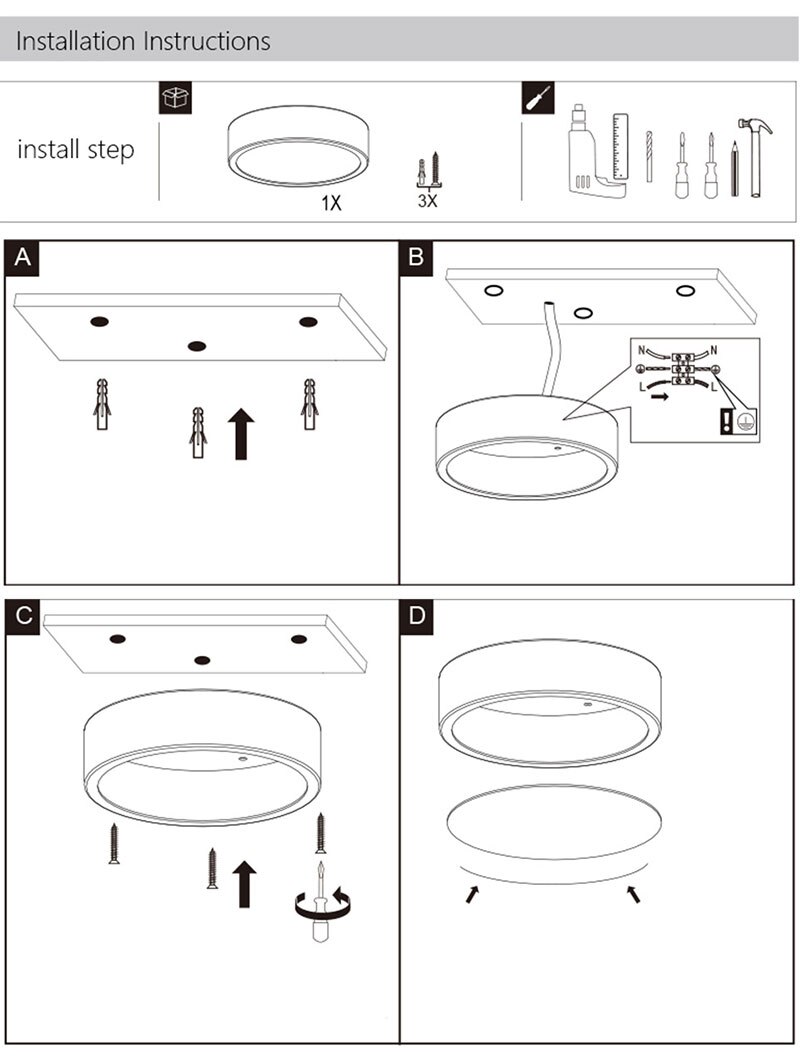 Installation Instructions

install step

1X

3X

A

B

N N

L L

C

D