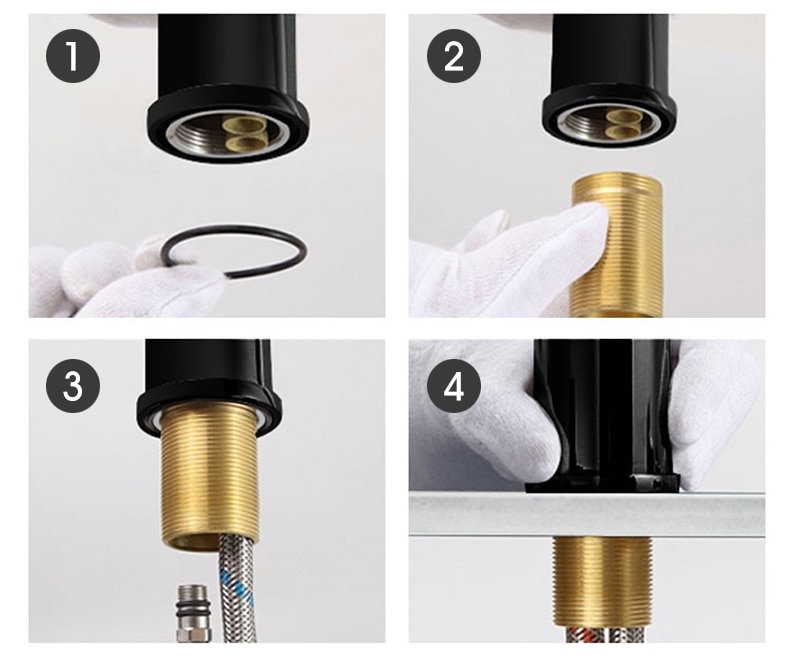 1

2

3

4