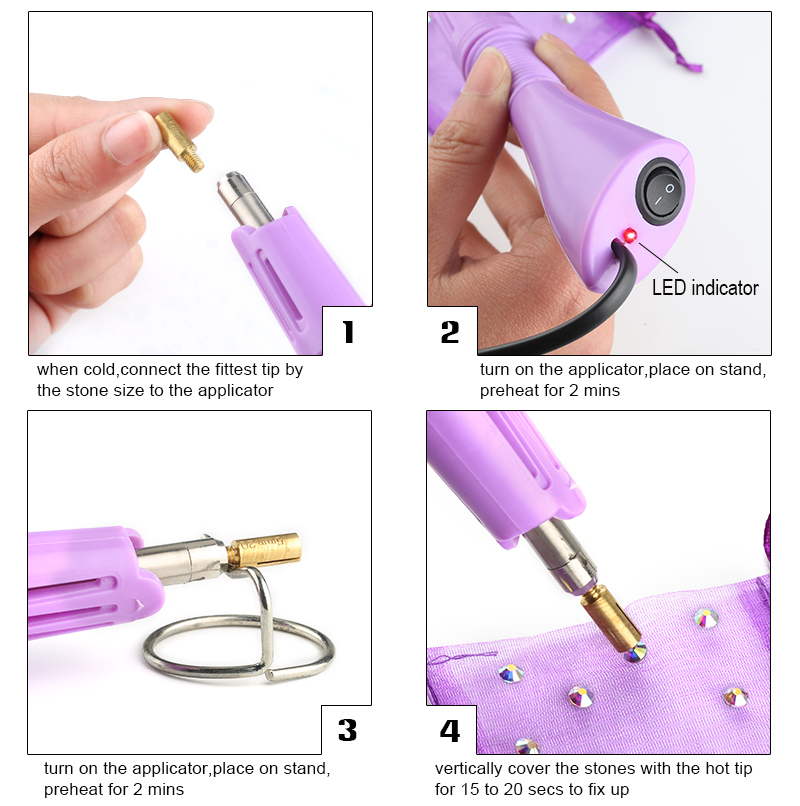 1

when cold,connect the fittest tip by the stone size to the applicator

LED indicator

2

turn on the applicator,place on stand, preheat for 2 mins

3

turn on the applicator,place on stand, preheat for 2 mins

4

vertically cover the stones with the hot tip for 15 to 20 secs to fix up