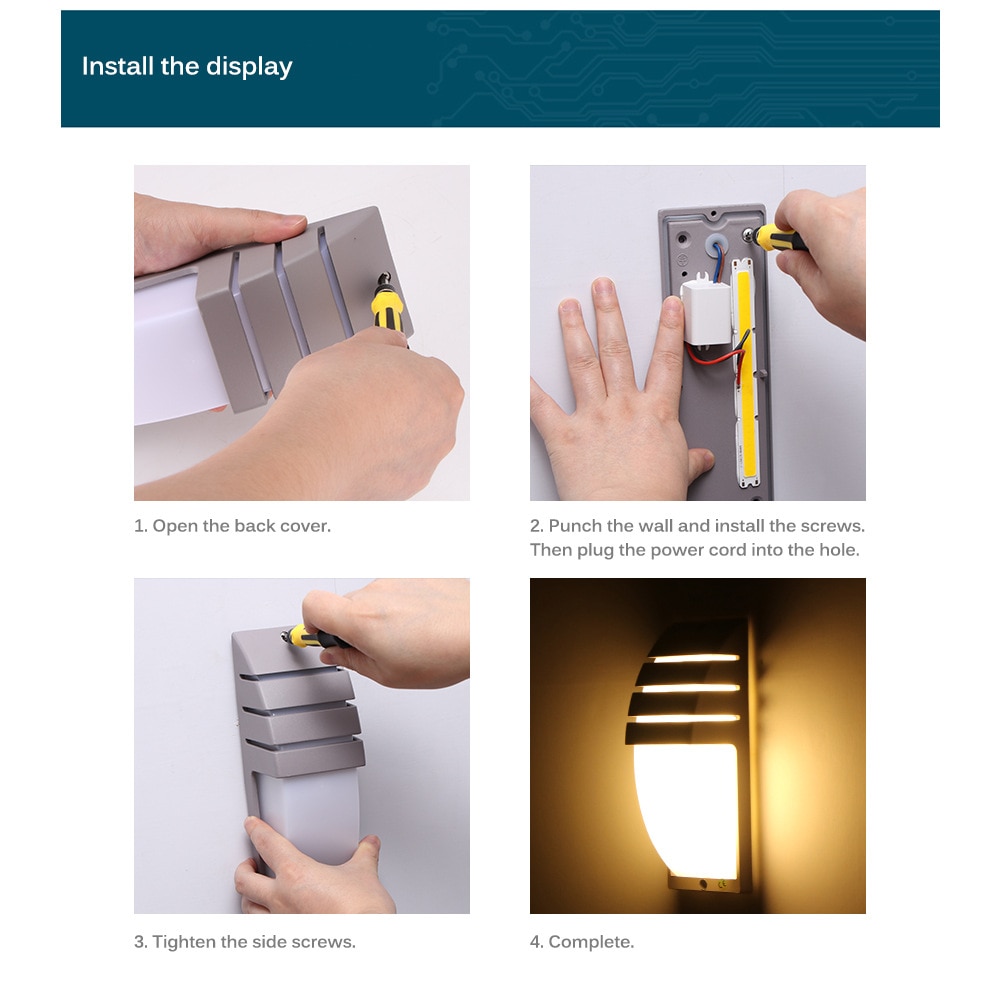 Install the display

1. Open the back cover.

2. Punch the wall and install the screws. Then plug the power cord into the hole.

3. Tighten the side screws.

4. Complete.