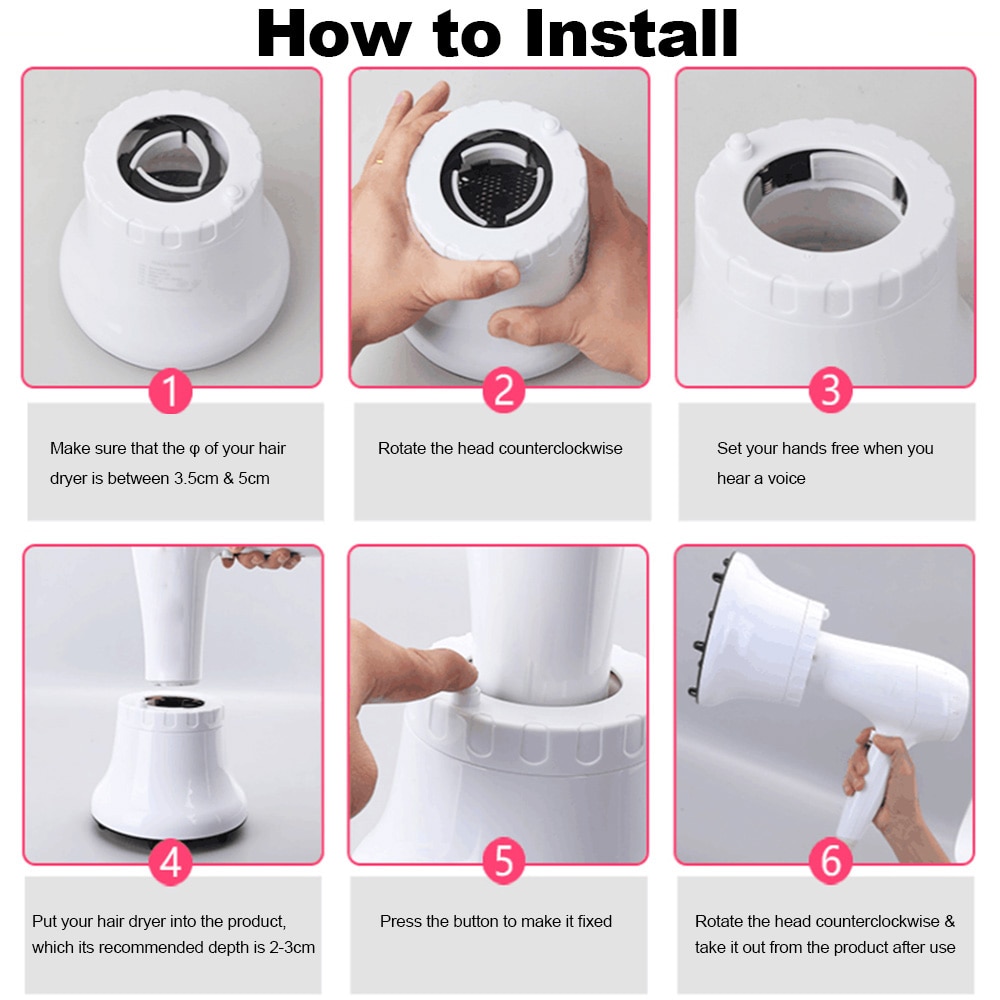 How to Install

1

Make sure that the φ of your hair dryer is between 3.5cm & 5cm

2

Rotate the head counterclockwise

3

Set your hands free when you hear a voice

4

Put your hair dryer into the product, which its recommended depth is 2-3cm

5

Press the button to make it fixed

6

Rotate the head counterclockwise & take it out from the product after use