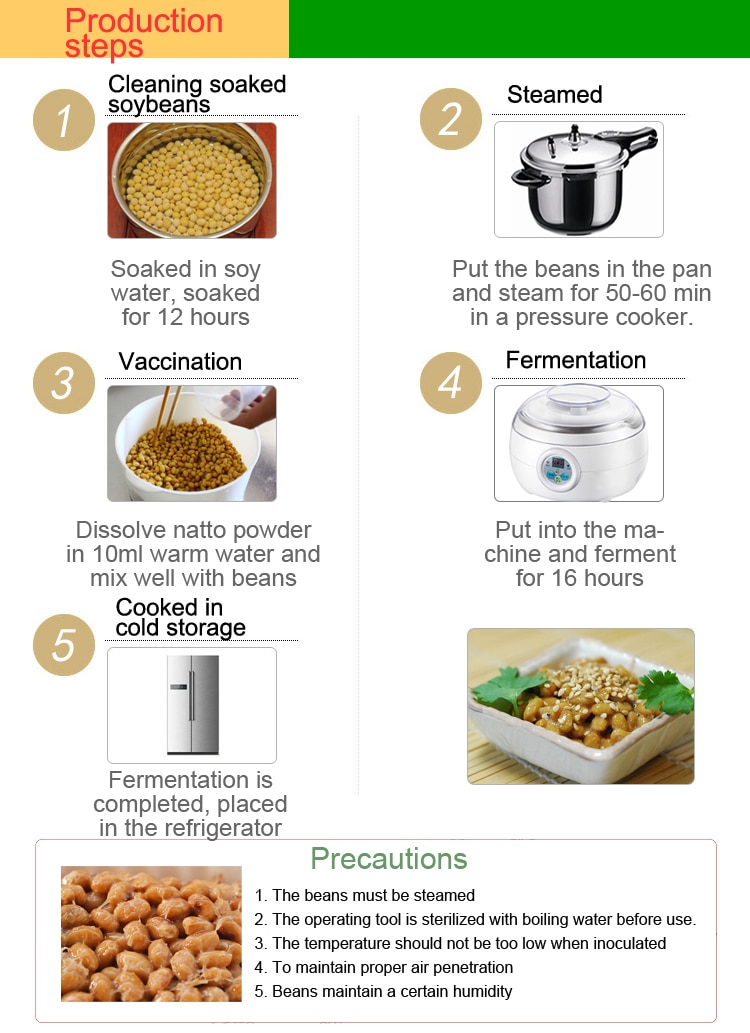 Production steps

1
Cleaning soaked soybeans

Soaked in soy water, soaked for 12 hours

2
Steamed

Put the beans in the pan and steam for 50-60 min in a pressure cooker.

3
Vaccination

Dissolve natto powder in 10ml warm water and mix well with beans

4
Fermentation

Put into the machine and ferment for 16 hours

5
Cooked in cold storage

Fermentation is completed, placed in the refrigerator

Precautions

1. The beans must be steamed
2. The operating tool is sterilized with boiling water before use.
3. The temperature should not be too low when inoculated
4. To maintain proper air penetration
5. Beans maintain a certain humidity