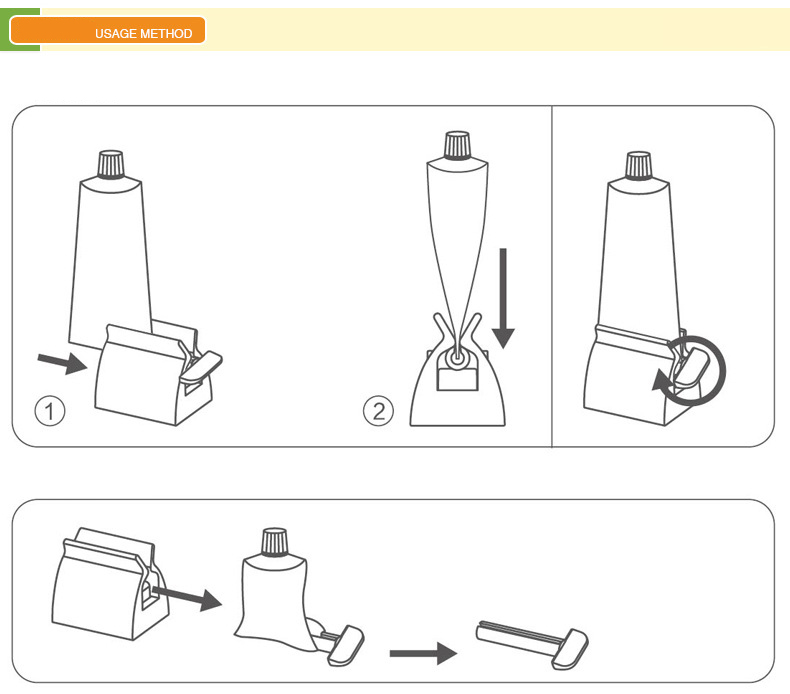 USAGE METHOD

①

②