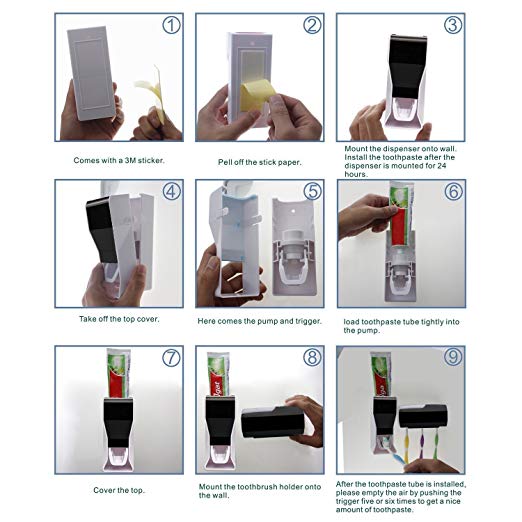 ①

Comes with a 3M sticker.

②

Pell off the stick paper.

③

Mount the dispenser onto wall. Install the toothpaste after the dispenser is mounted for 24 hours.

④

Take off the top cover.

⑤

Here comes the pump and trigger.

⑥

load toothpaste tube tightly into the pump.

⑦

Cover the top.

⑧

Mount the toothbrush holder onto the wall.

⑨

After the toothpaste tube is installed, please empty the air by pushing the trigger five or six times to get a nice amount of toothpaste.