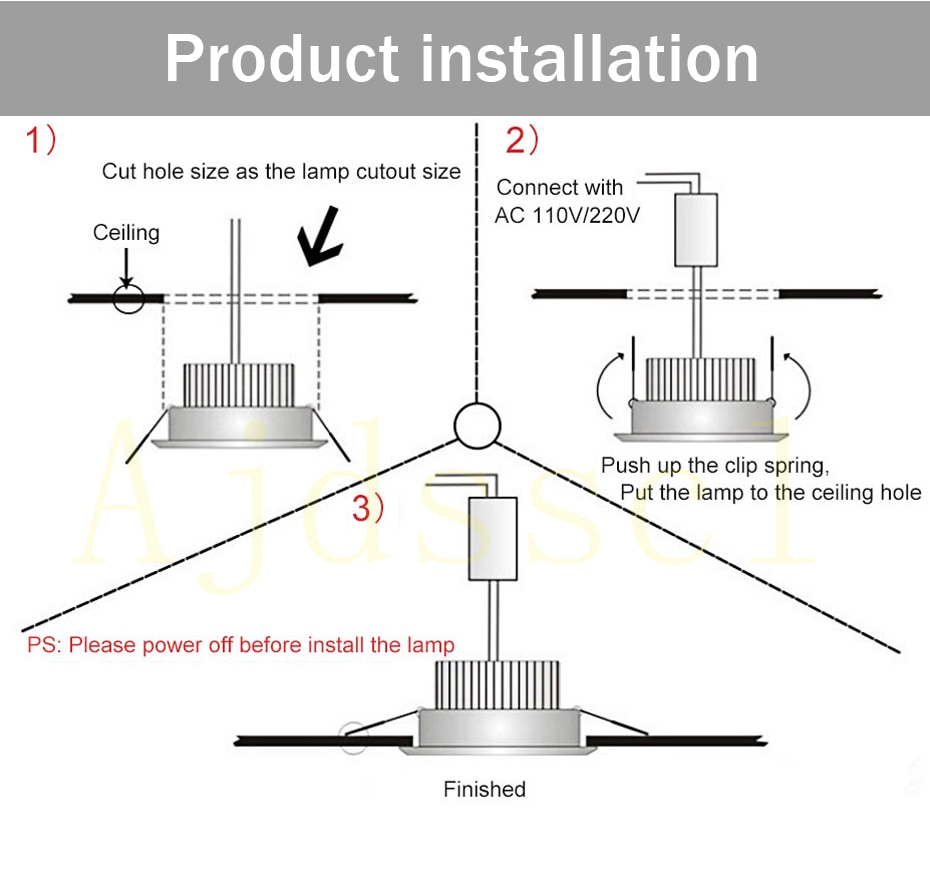 Product installation

1)

Cut hole size as the lamp cutout size

Ceiling

2)

Connect with AC 110V/220V

Push up the clip spring,
Put the lamp to the ceiling hole

Ajdssel

3)

PS: Please power off before install the lamp

Finished