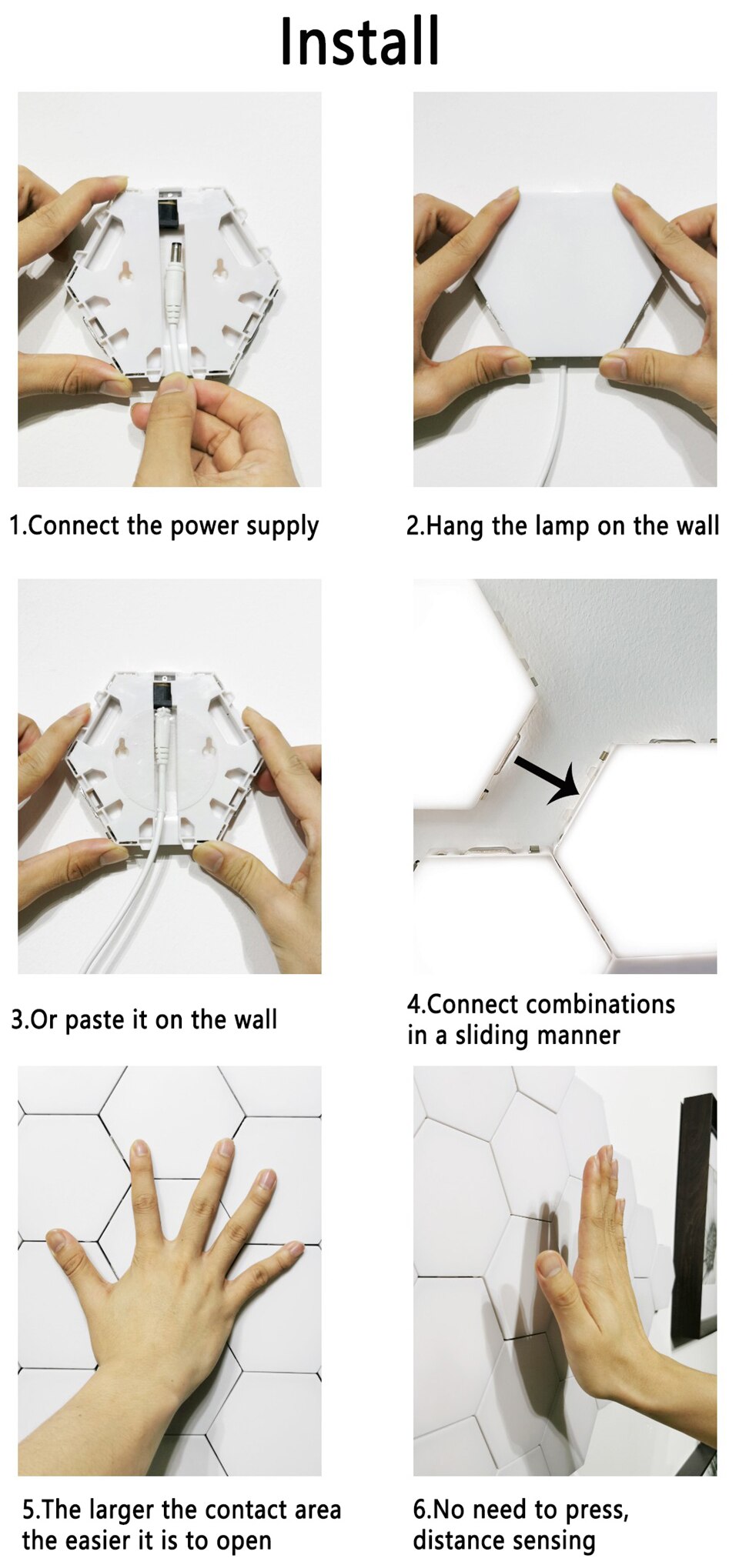 Install

1.Connect the power supply

2.Hang the lamp on the wall

3.Or paste it on the wall

4.Connect combinations in a sliding manner

5.The larger the contact area the easier it is to open

6.No need to press, distance sensing