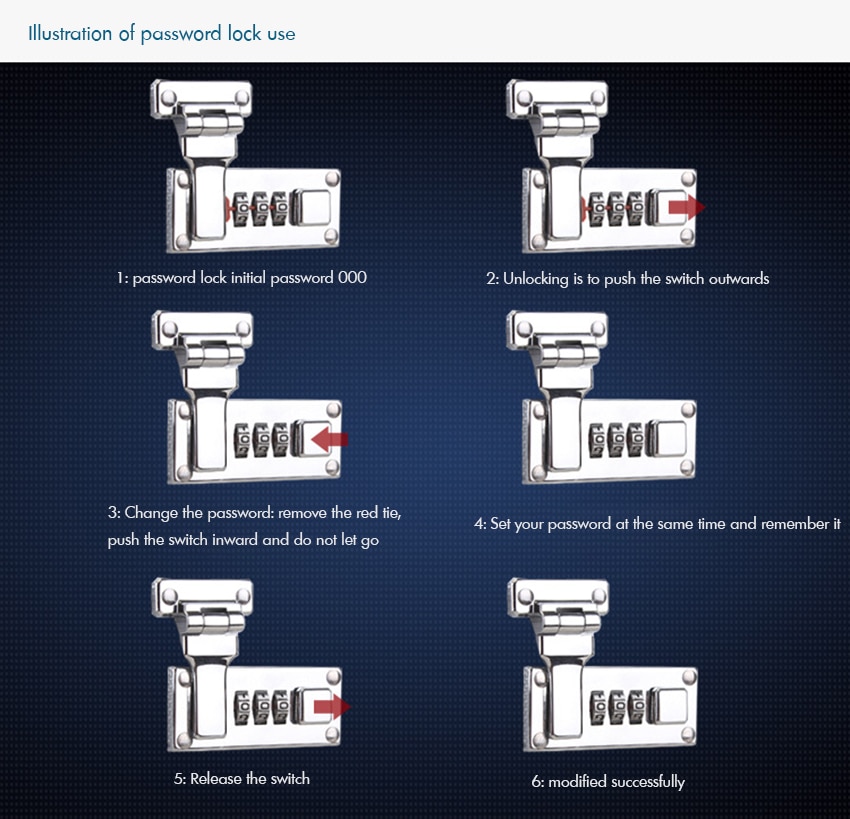 Illustration of password lock use

1: password lock initial password 000

2: Unlocking is to push the switch outwards

3: Change the password: remove the red tie, push the switch inward and do not let go

4: Set your password at the same time and remember it

5: Release the switch

6: modified successfully