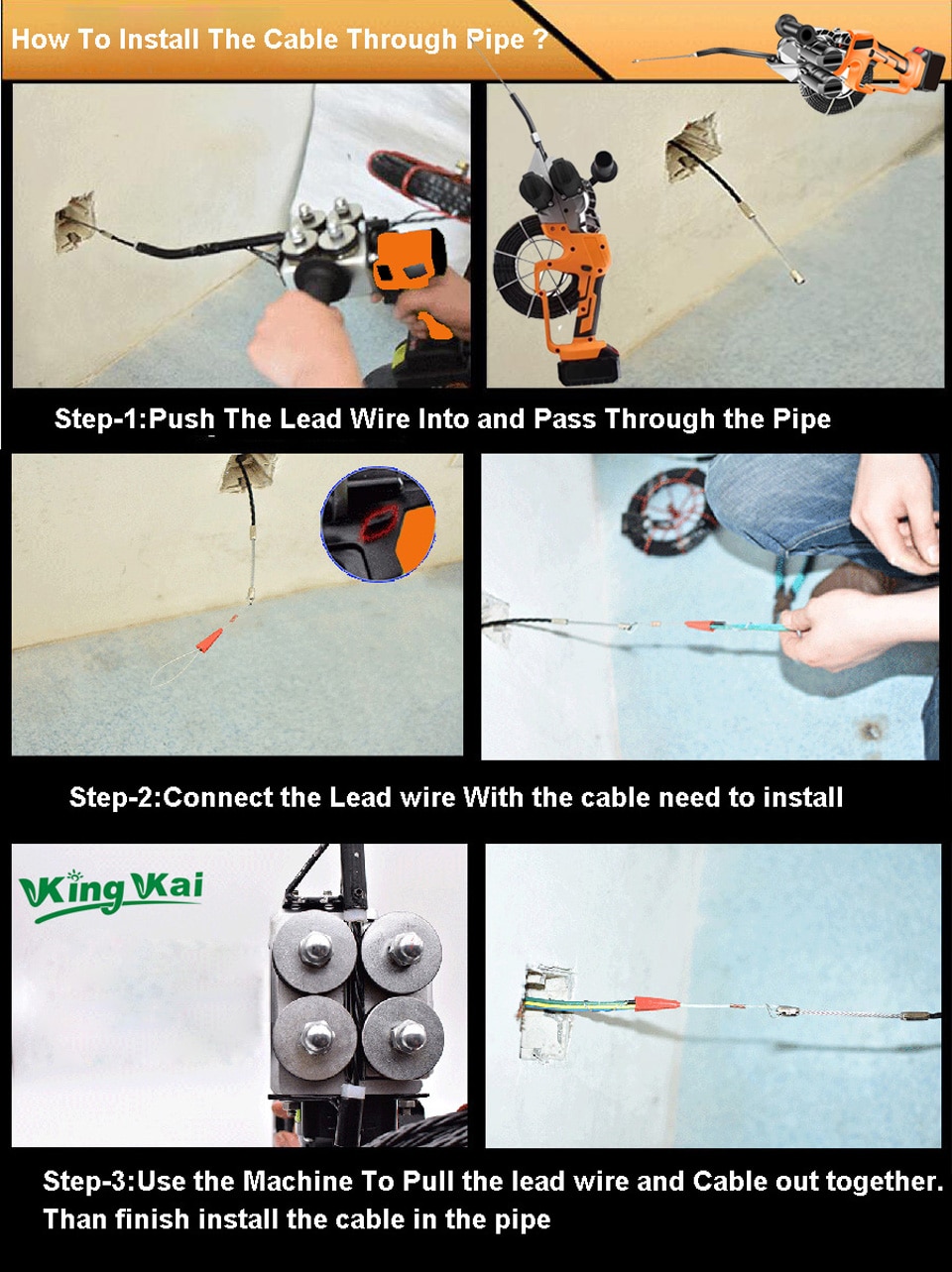 How To Install The Cable Through Pipe ?

Step-1:Push The Lead Wire Into and Pass Through the Pipe

Step-2:Connect the Lead wire With the cable need to install

King Kai

Step-3:Use the Machine To Pull the lead wire and Cable out together. Than finish install the cable in the pipe