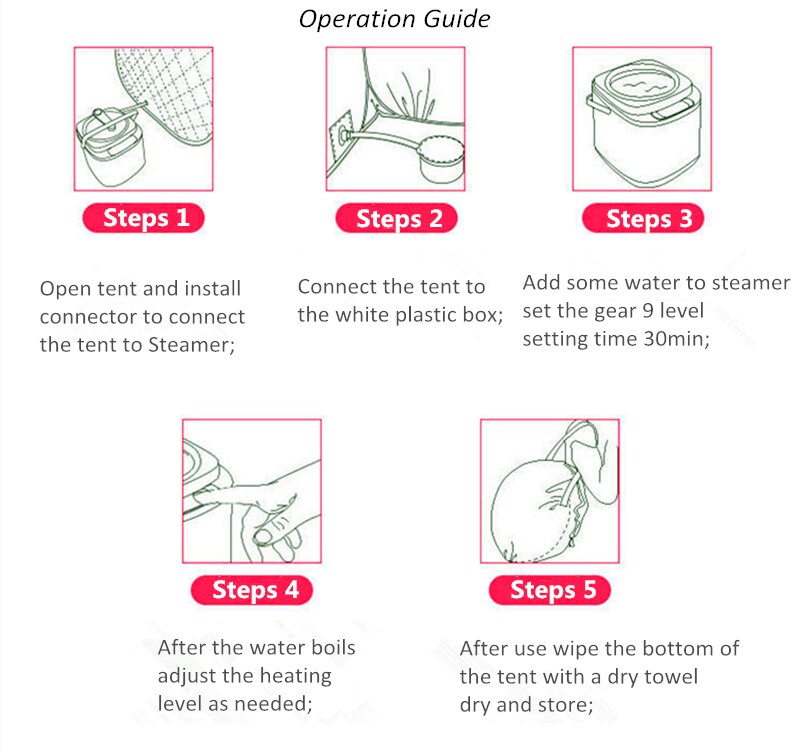 Operation Guide

Steps 1

Open tent and install connector to connect the tent to Steamer;

Steps 2

Connect the tent to the white plastic box;

Steps 3

Add some water to steamer set the gear 9 level setting time 30min;

Steps 4

After the water boils adjust the heating level as needed;

Steps 5

After use wipe the bottom of the tent with a dry towel dry and store;