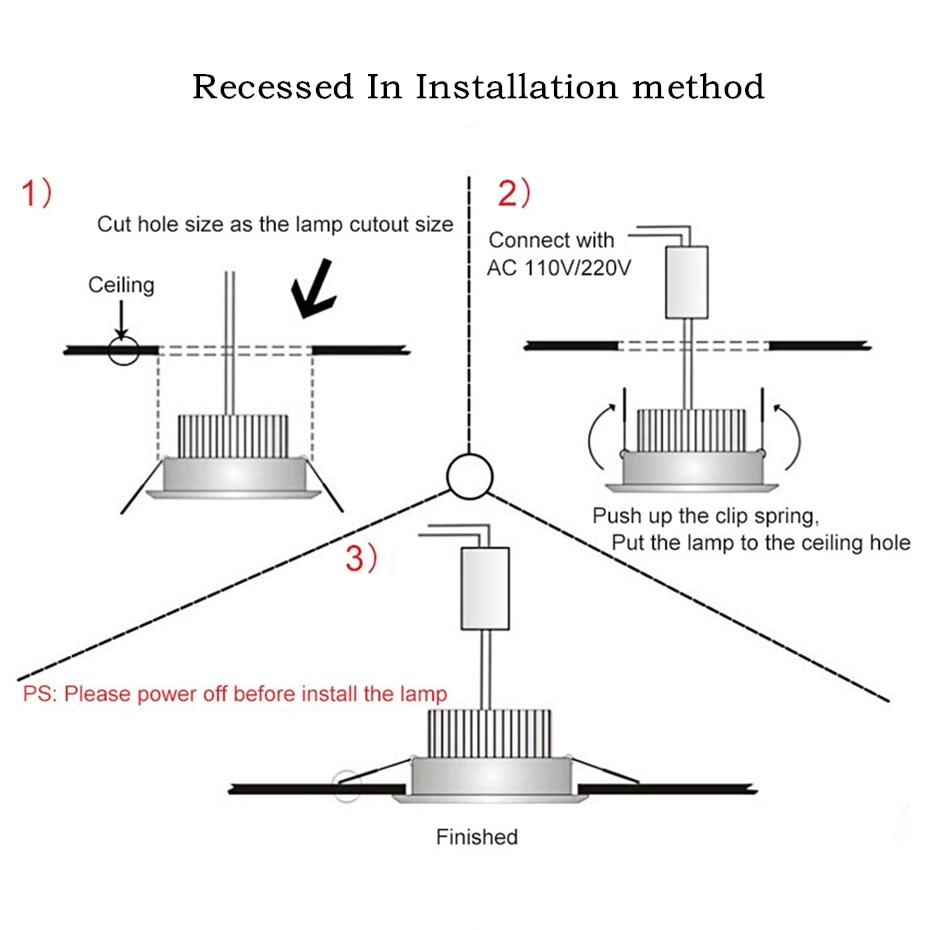 Recessed In Installation method

1)

Cut hole size as the lamp cutout size

Ceiling

2)

Connect with AC 110V/220V

Push up the clip spring,
Put the lamp to the ceiling hole

3)

PS: Please power off before install the lamp

Finished