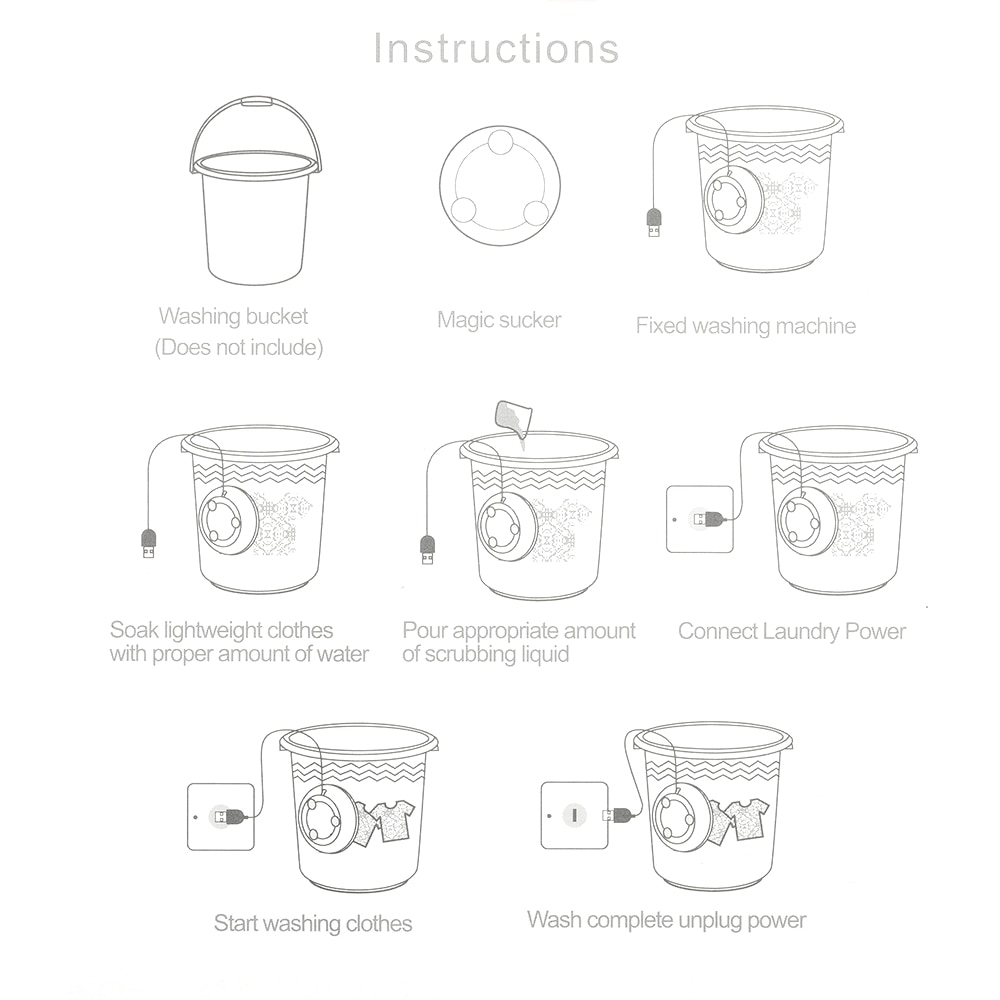 Instructions

Washing bucket
(Does not include)

Magic sucker

Fixed washing machine

Soak lightweight clothes with proper amount of water

Pour appropriate amount of scrubbing liquid

Connect Laundry Power

Start washing clothes

Wash complete unplug power